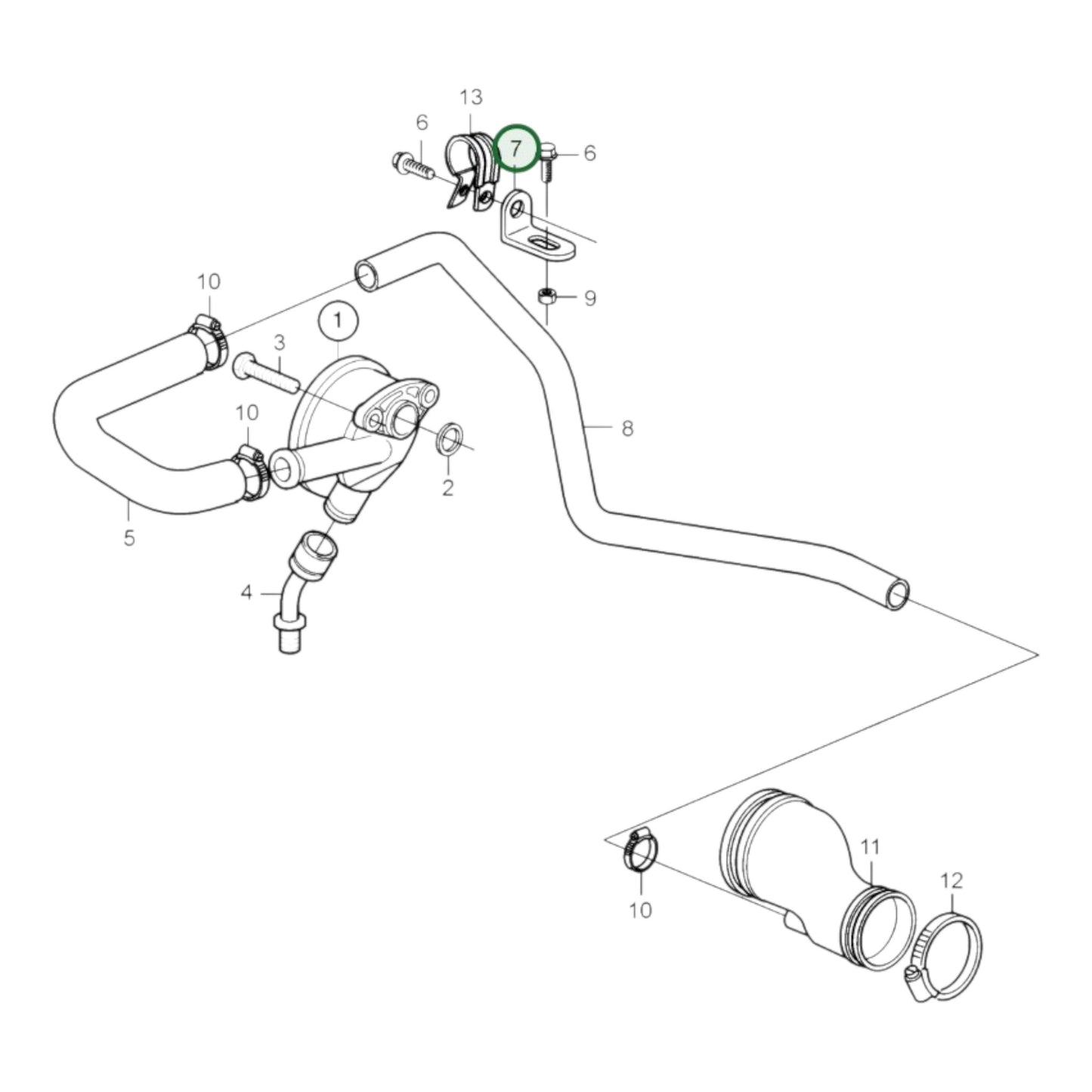 13
6
7
6
9
10
1
3
10
8
2
5
4
11
12
10