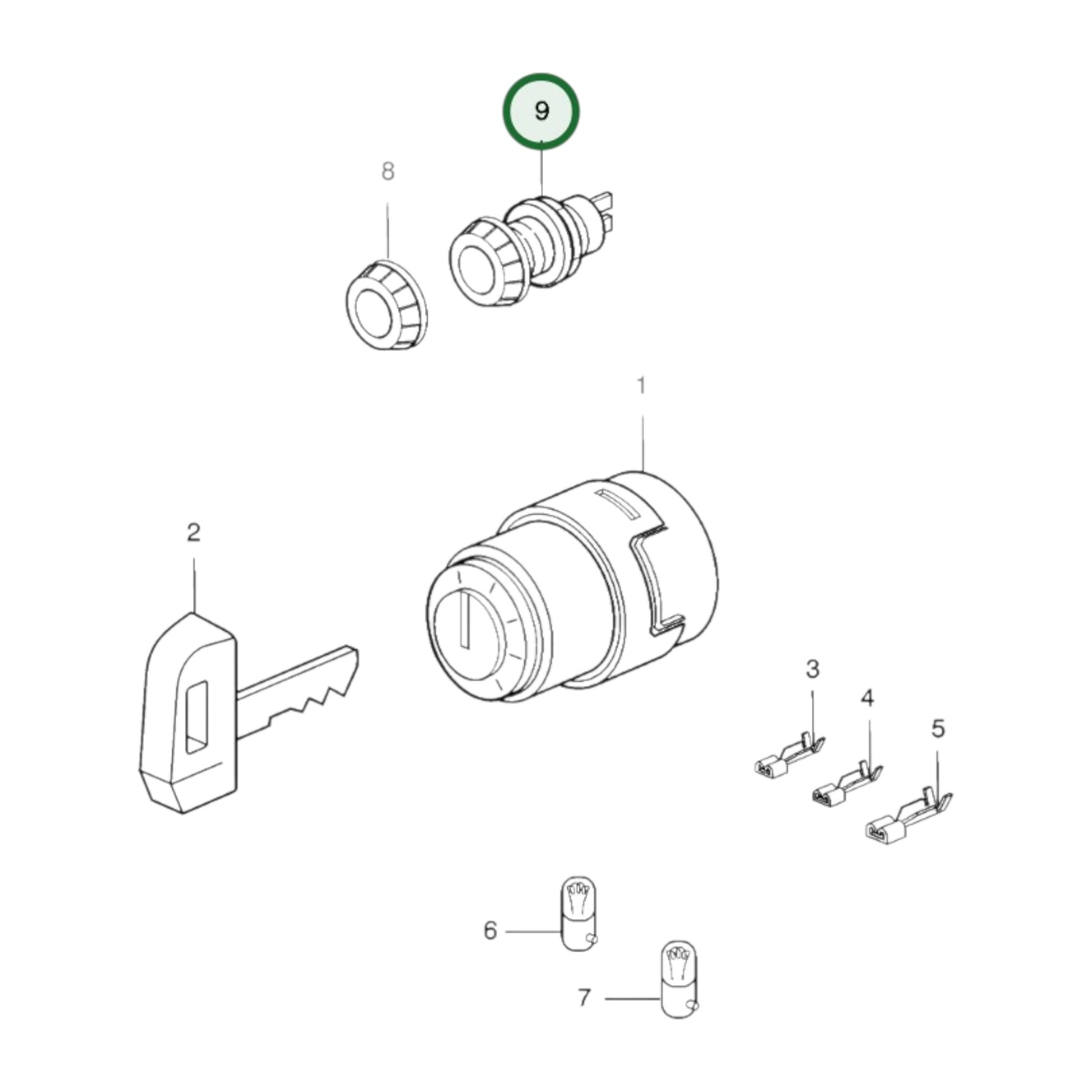 9
8
1
2
3
4
5
6
7