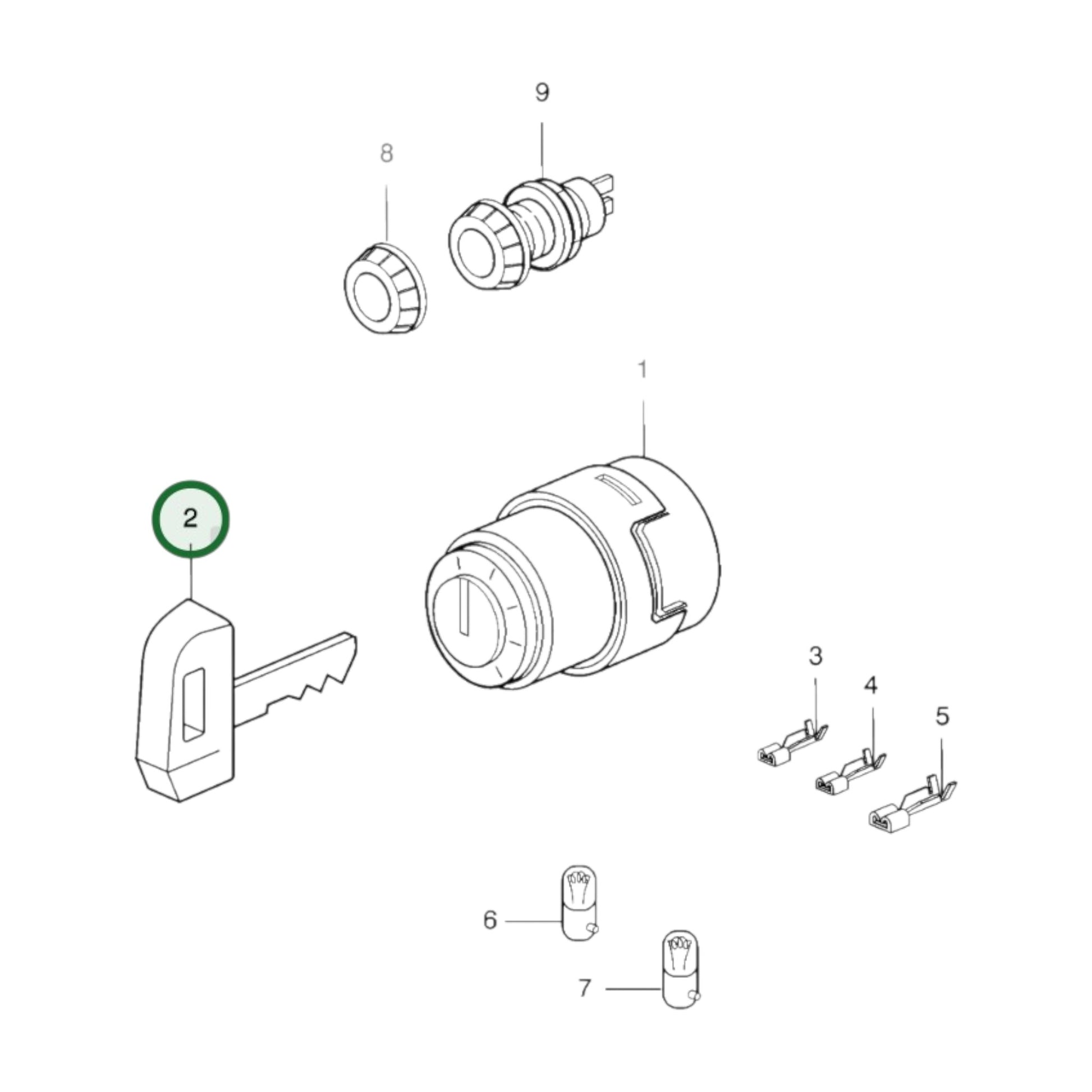 9
8
1
2
3
4
5
6
7