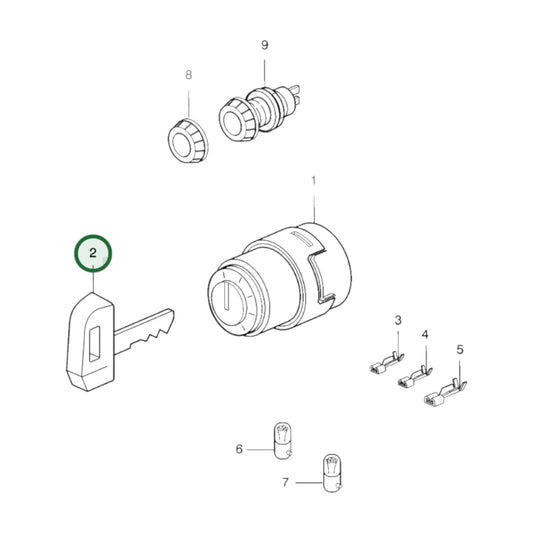 9
8
1
2
3
4
5
6
7