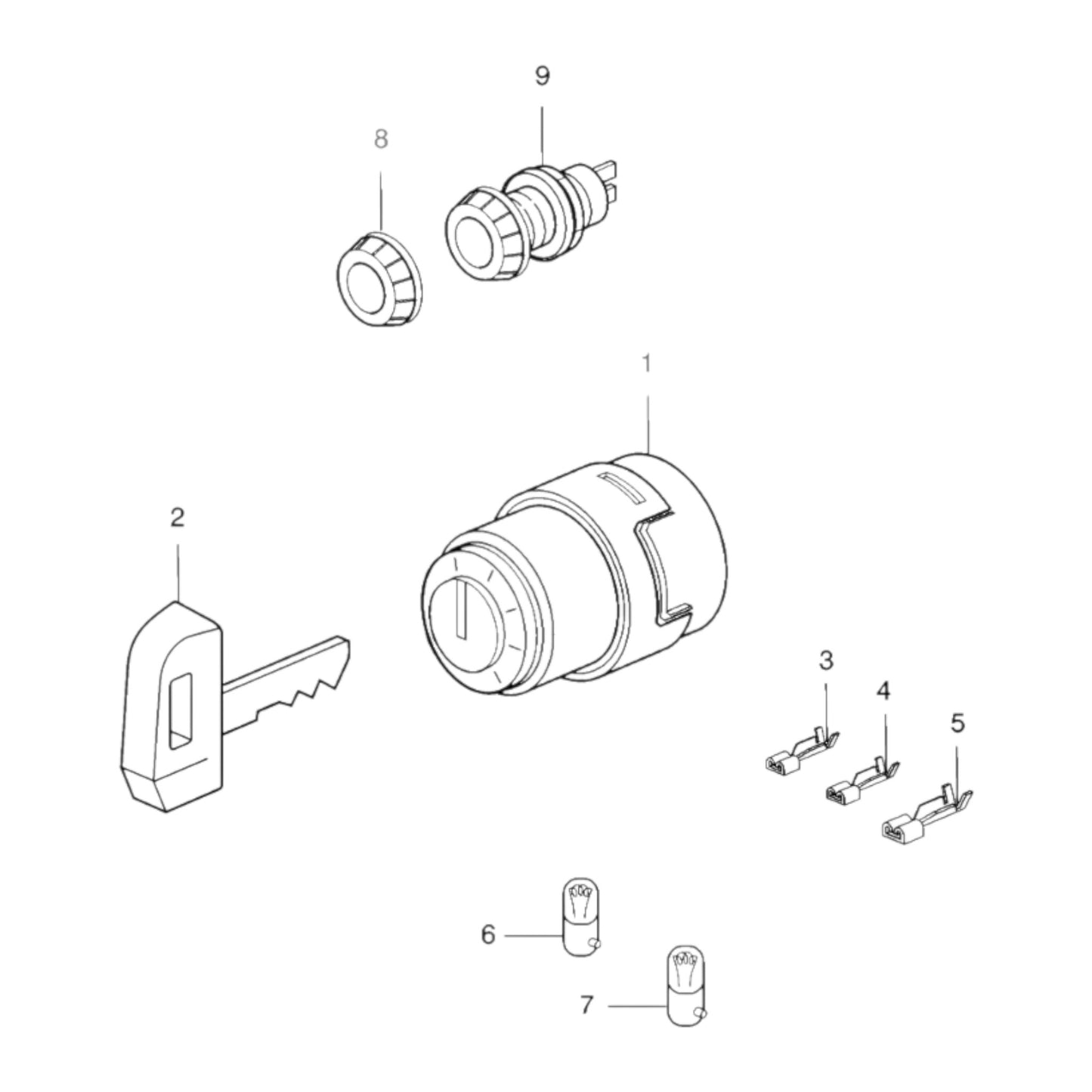 9
8
1
2
3
4
5
6
7