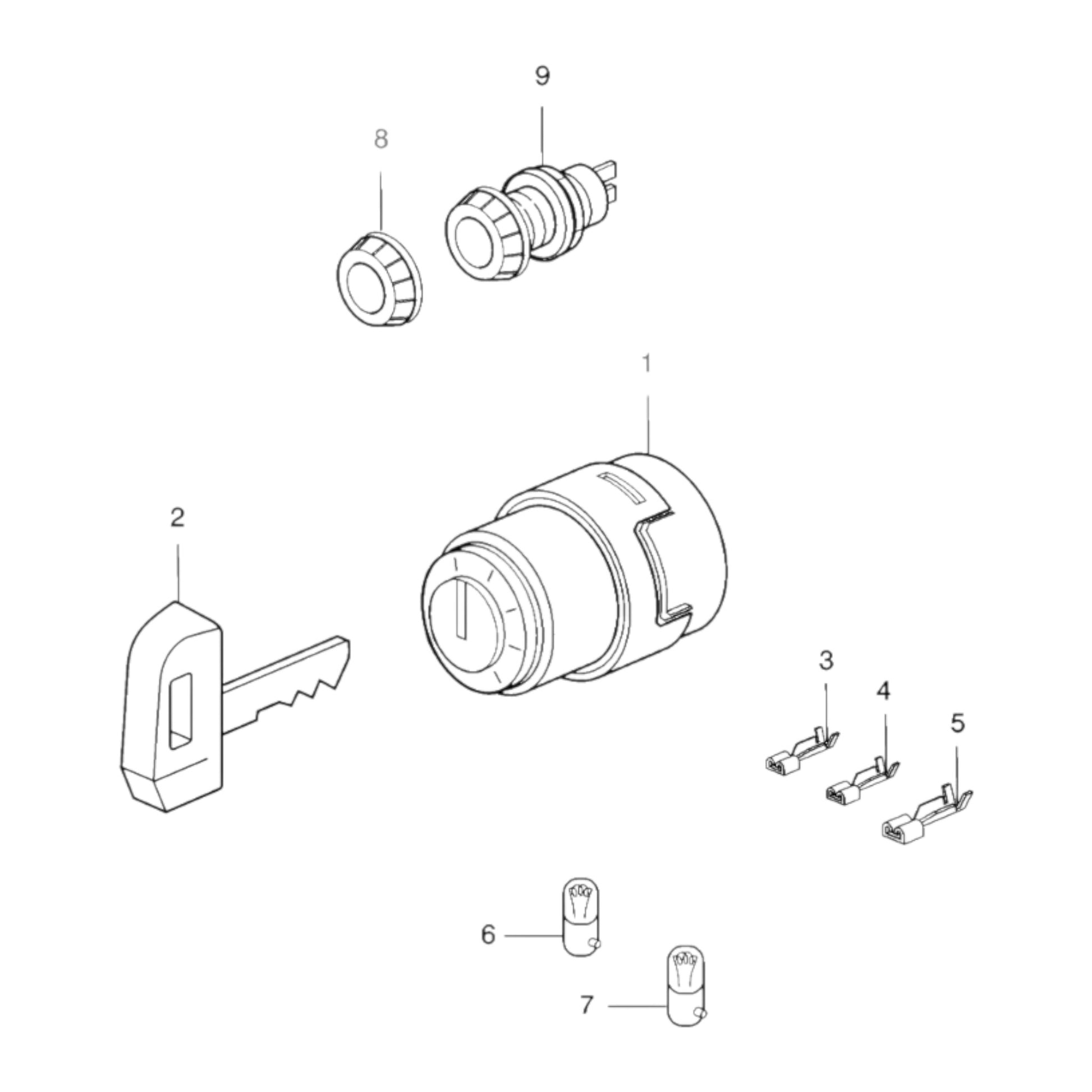 9
8
1
2
3
4
5
6
7