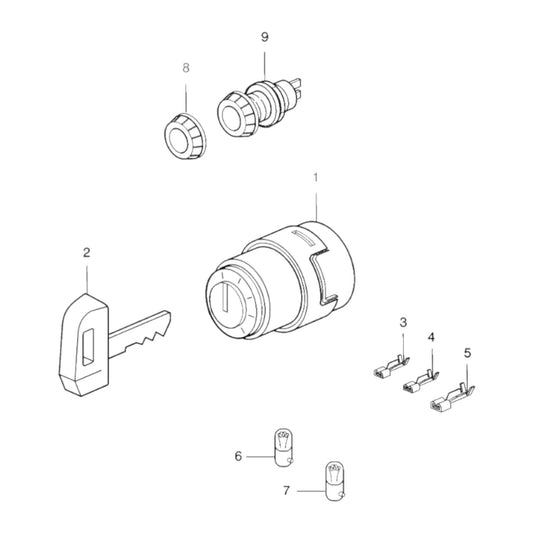 9
8
1
2
3
4
5
6
7