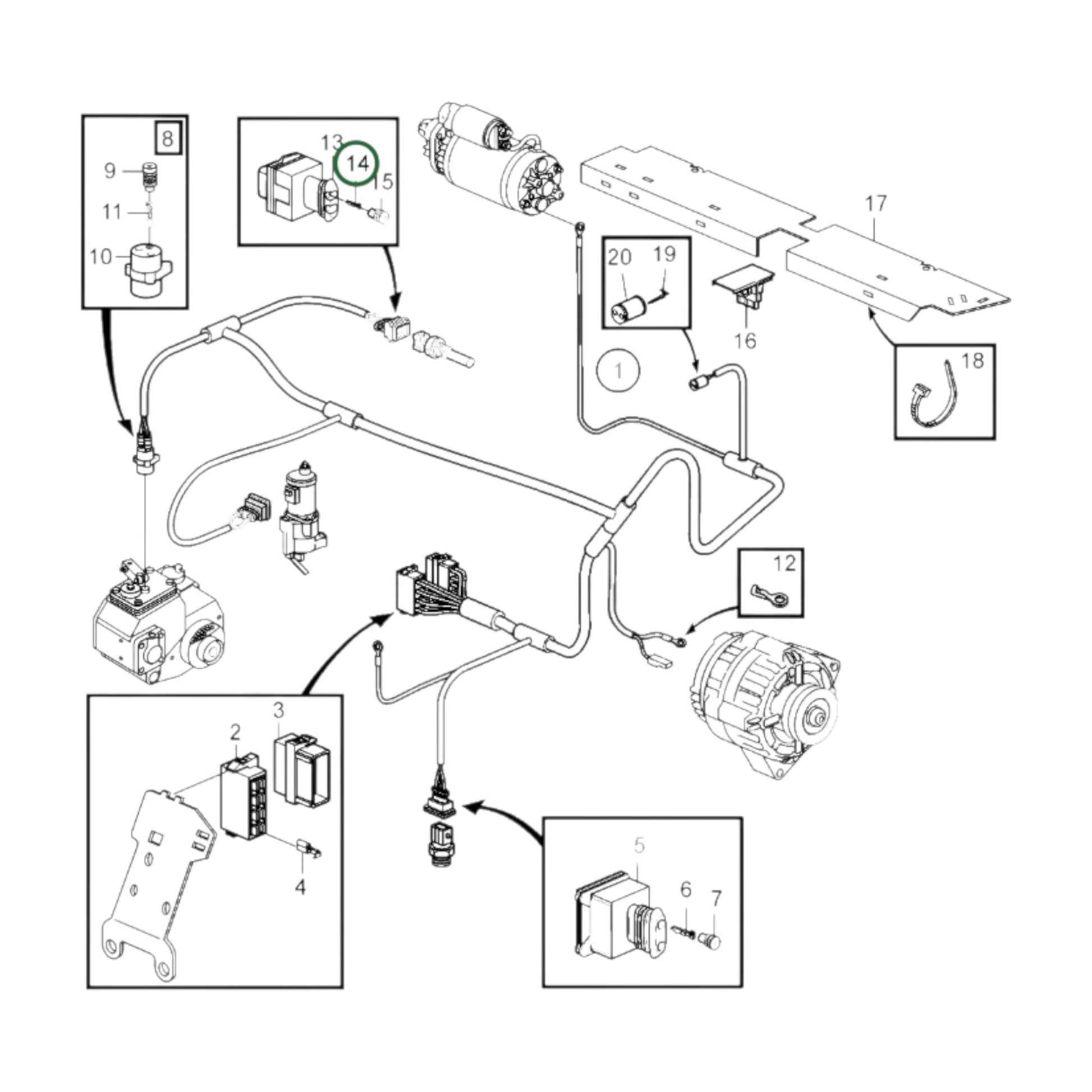 8
9
11
10
13
14
15
17
20
19
16
1
18
12
3
2
4
5
6
7