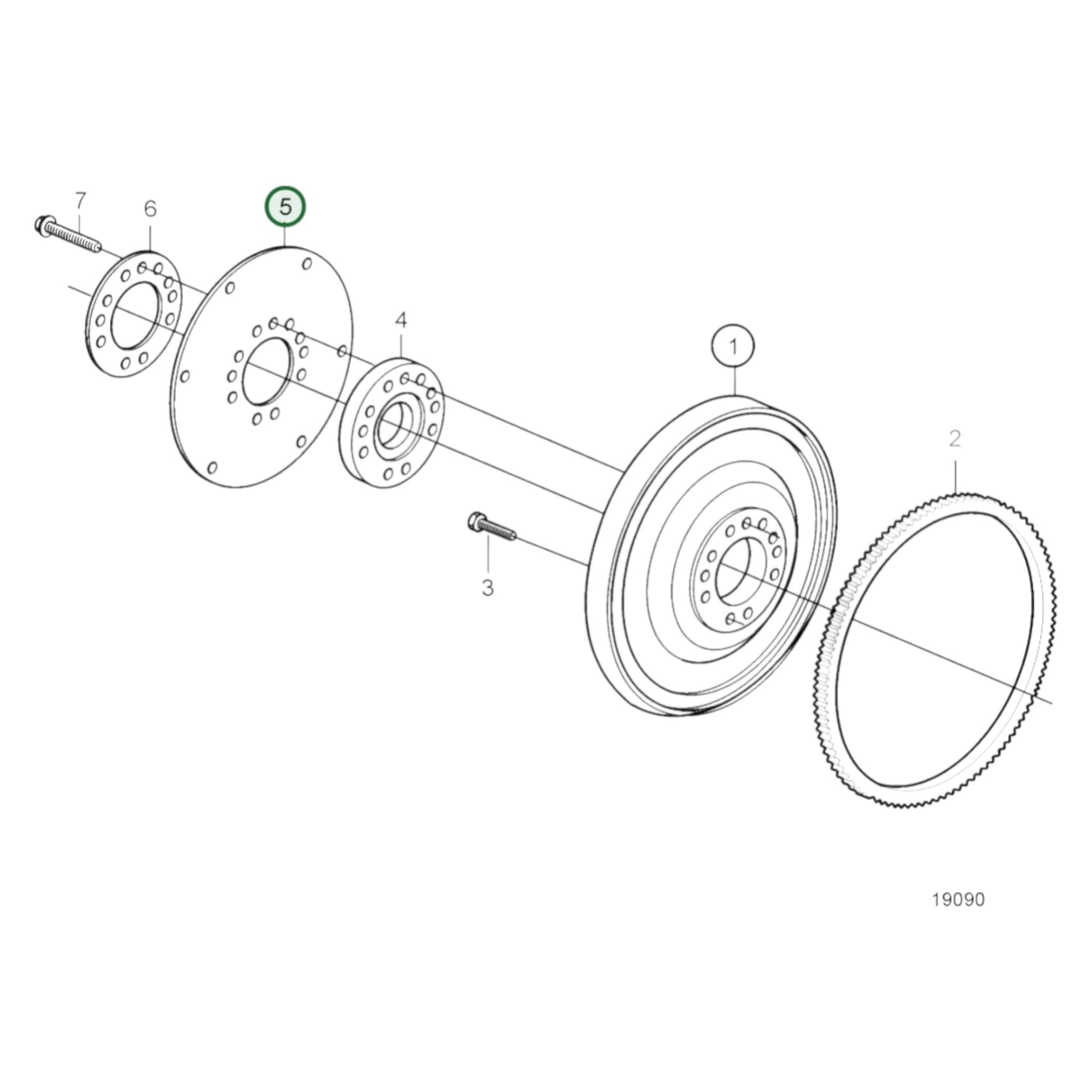 7
6
5
4
1
2
3
19090