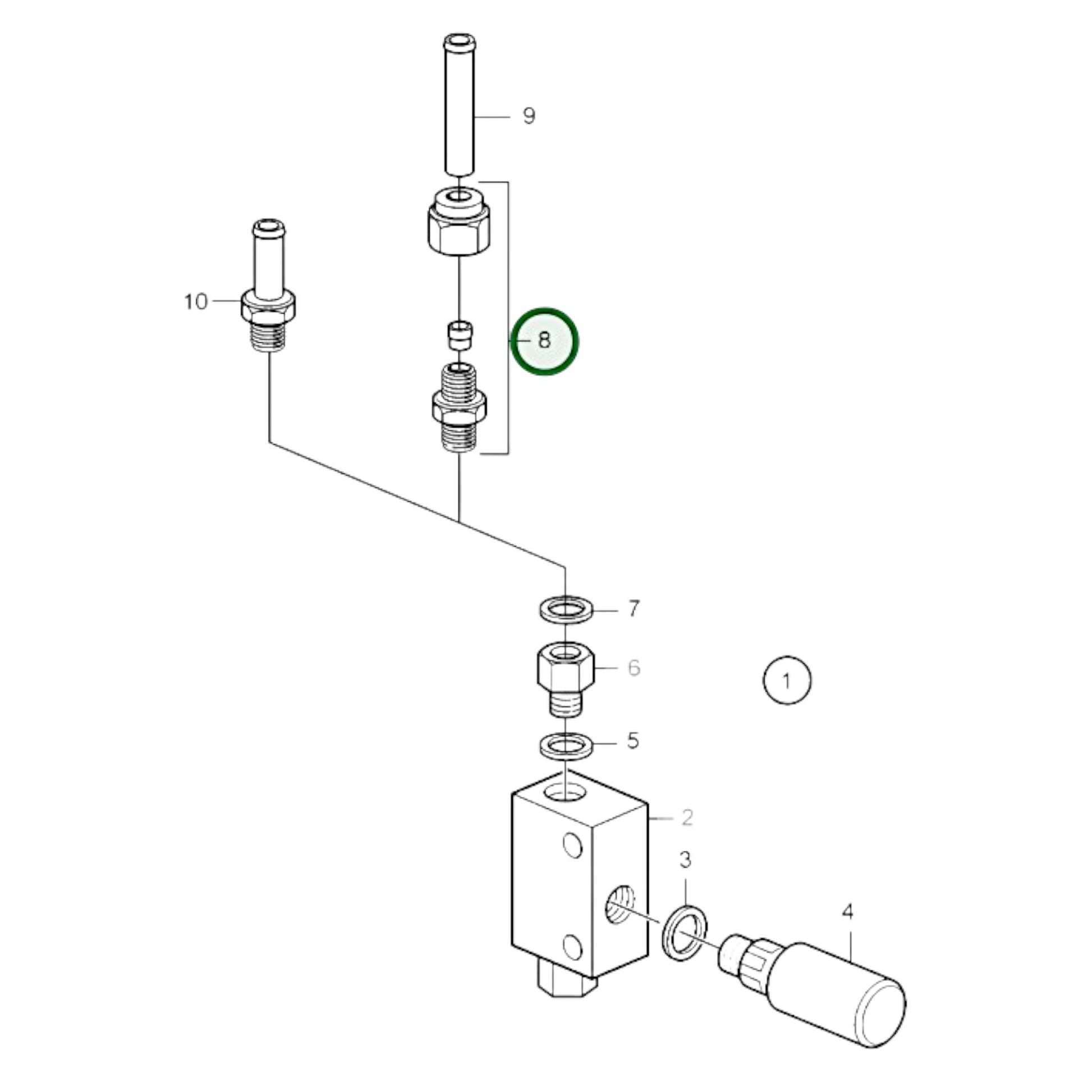 9

10

8

7

6

1

5

2

3

4