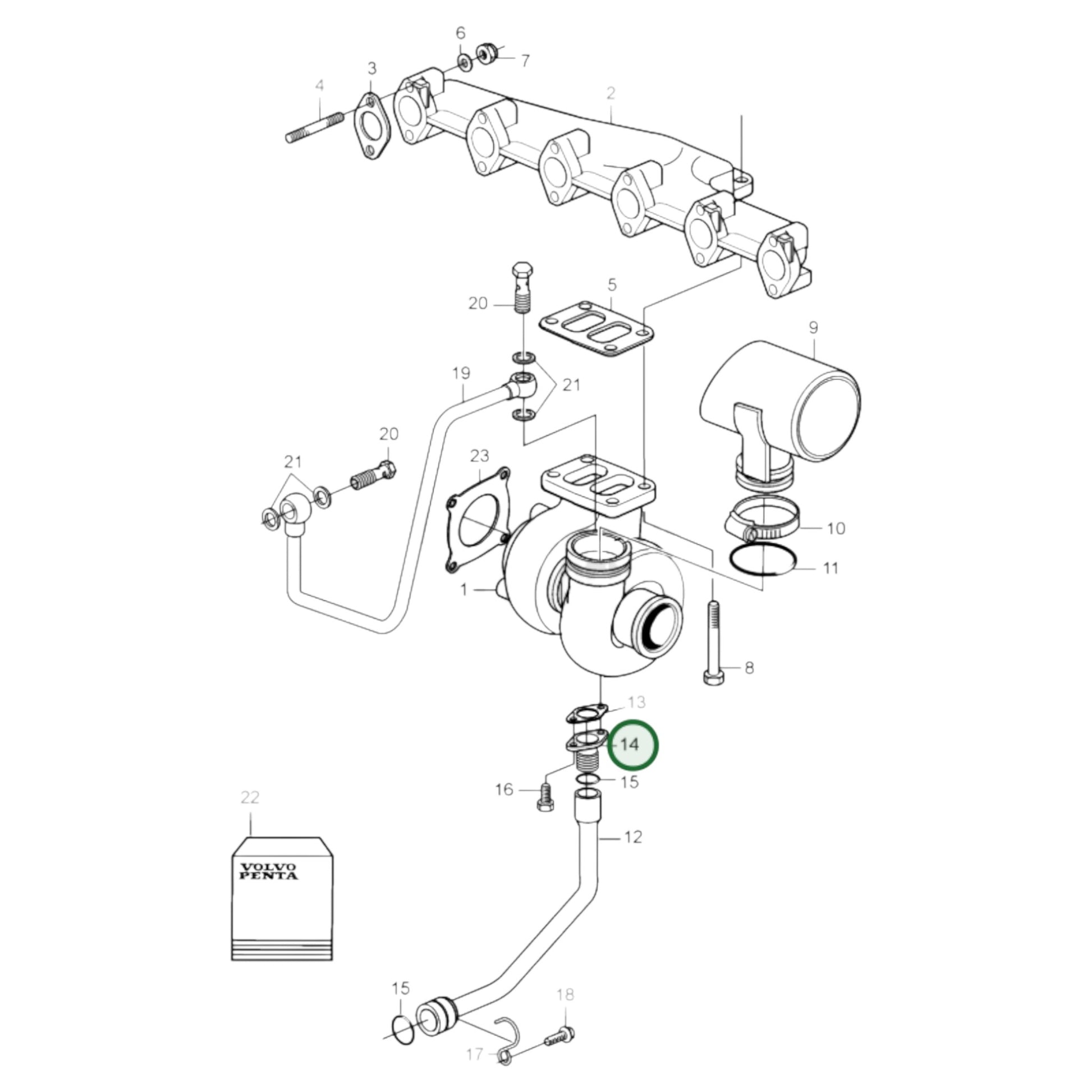 6
7
3
4
2
5
20
9
19
21
20
21
23
10
11
1
8
13
14
16
15
22
12
VOLVO PENTA
15
18
17