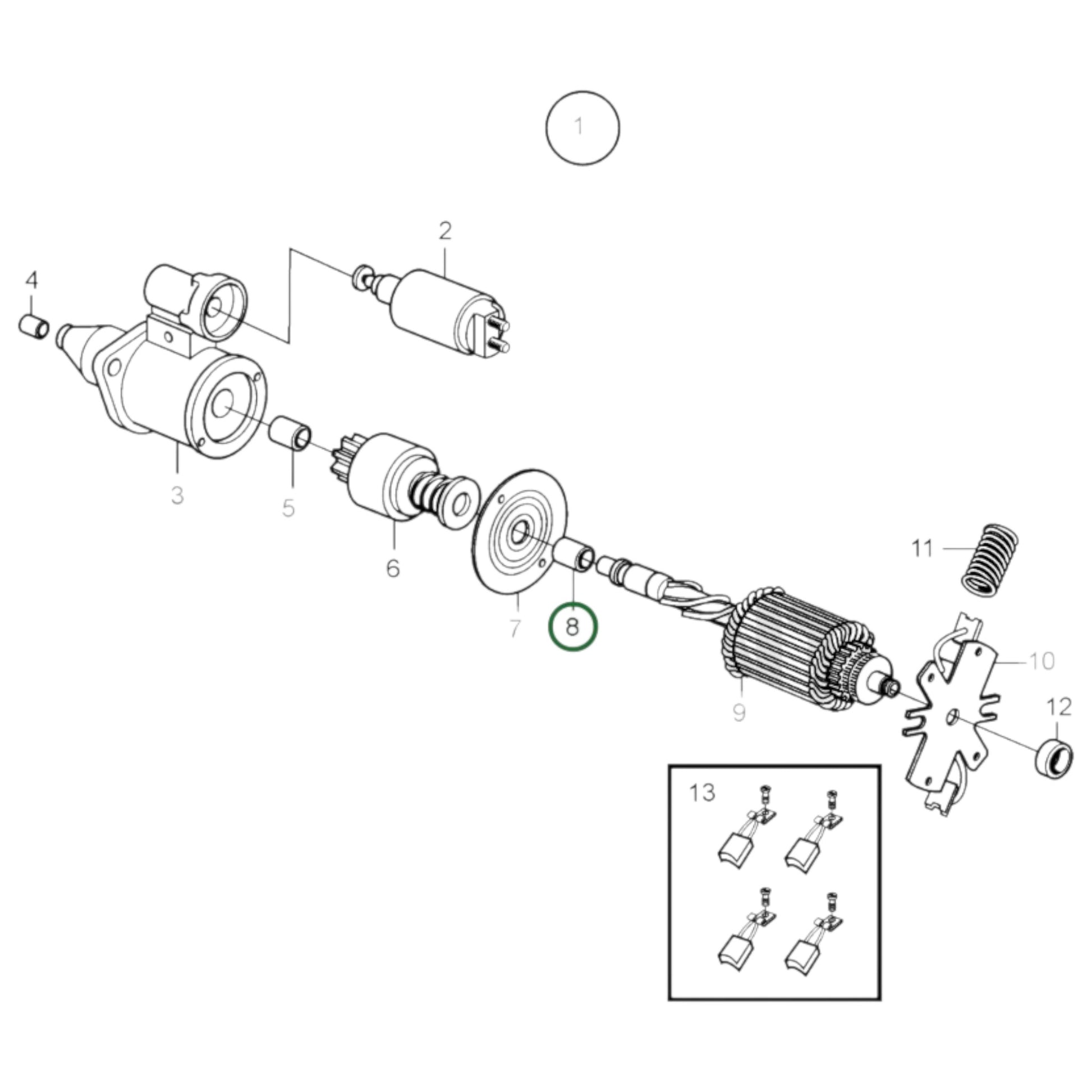 1

2

4

3

5

6

7

8

11

10

9

12

13