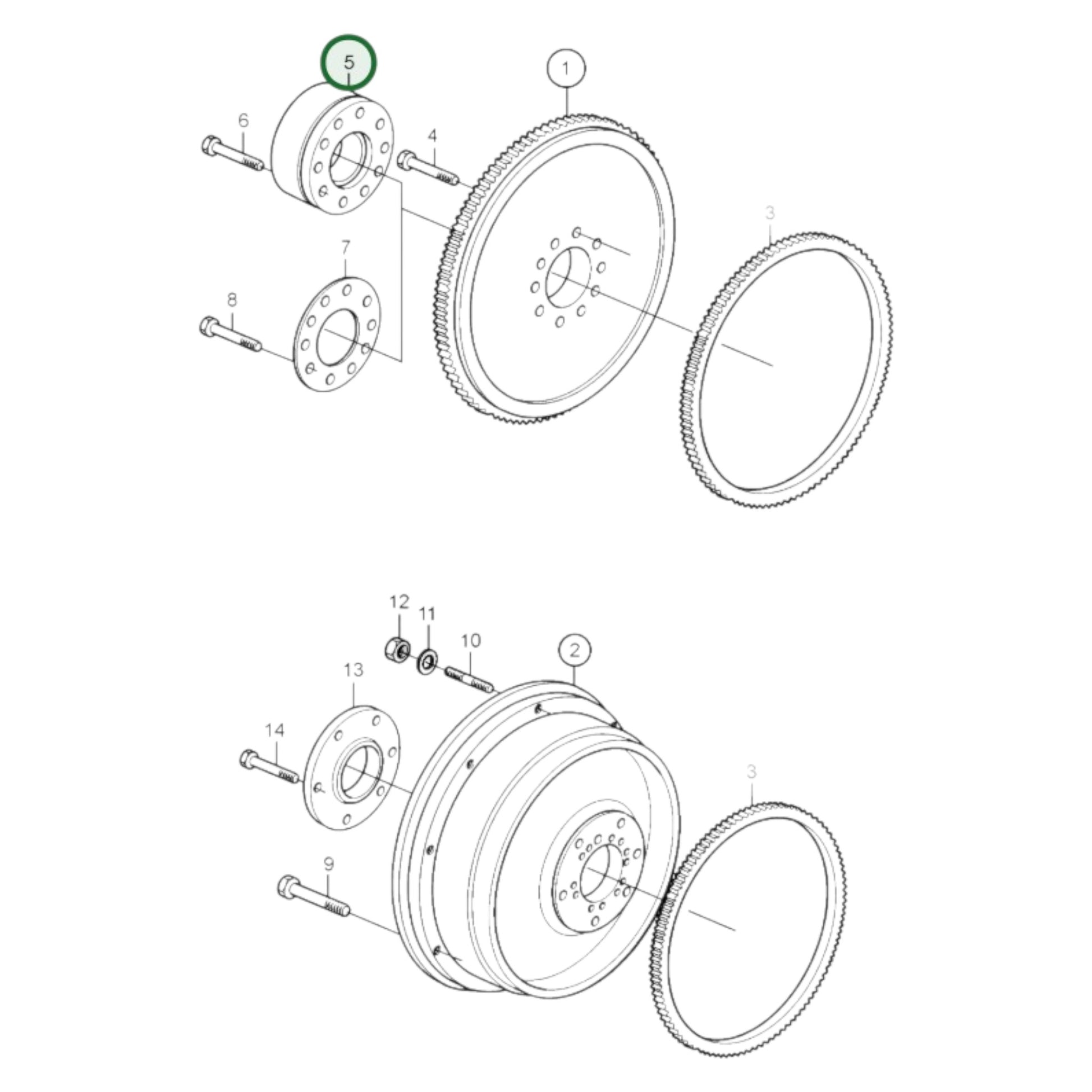 5
1
6
4
3
7
8
12
11
10
2
13
14
3
9