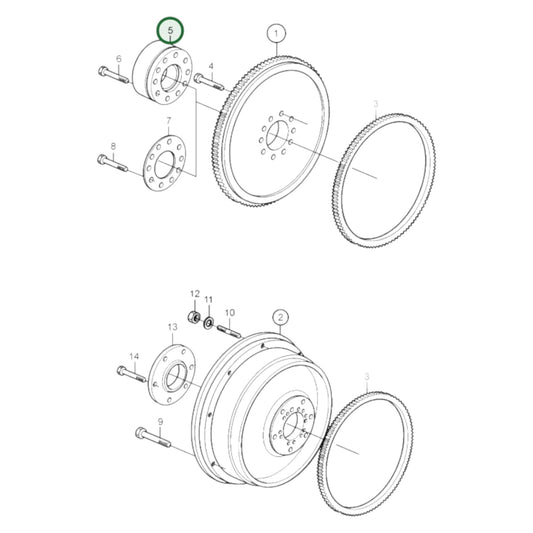 5
1
6
4
3
7
8
12
11
10
2
13
14
3
9