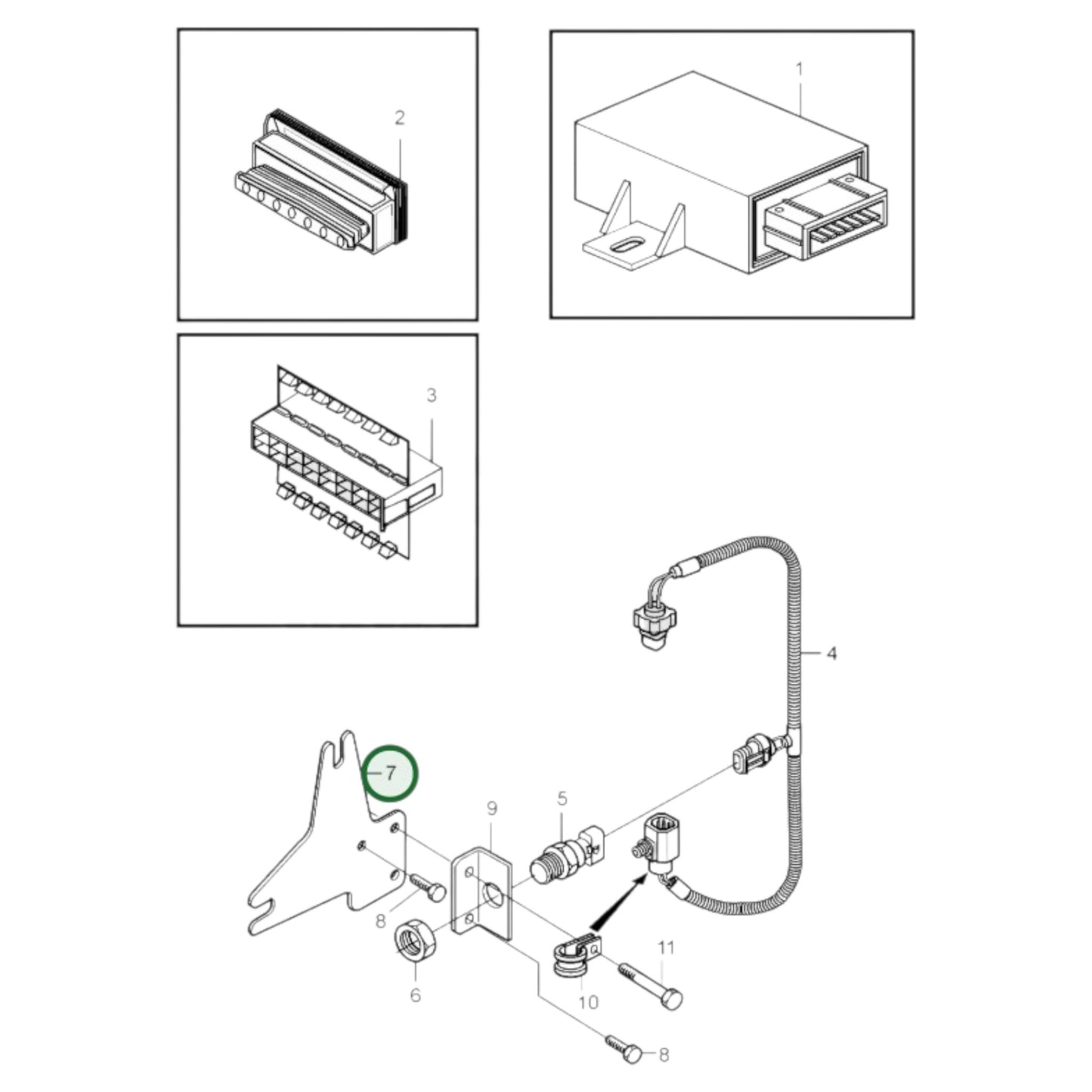 2

1

3

4

7

9

5

8

6

10

11

8