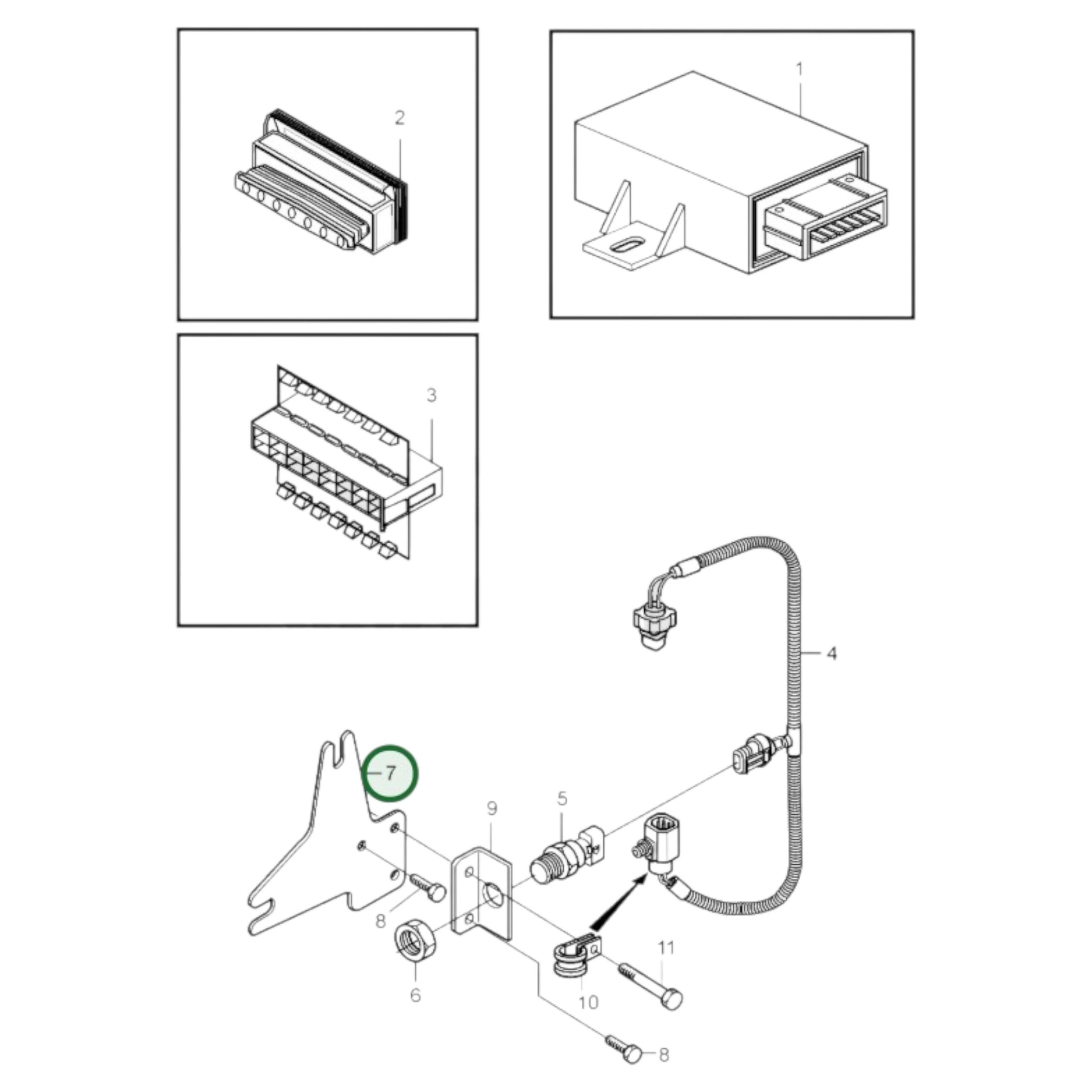 2
1
3
4
7
9
5
8
6
10
11
8