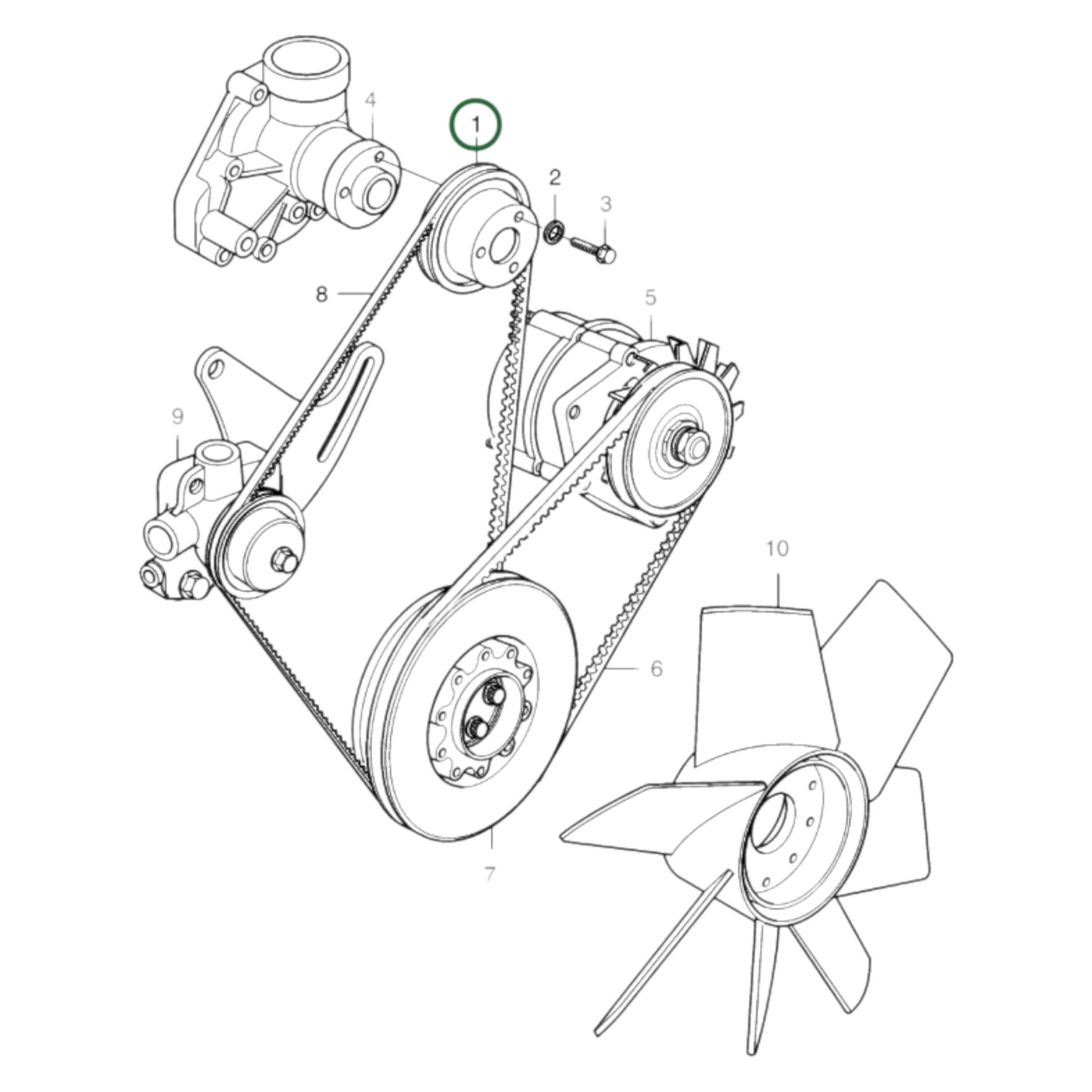 4
1
2
3
8
5
9
10
6
7