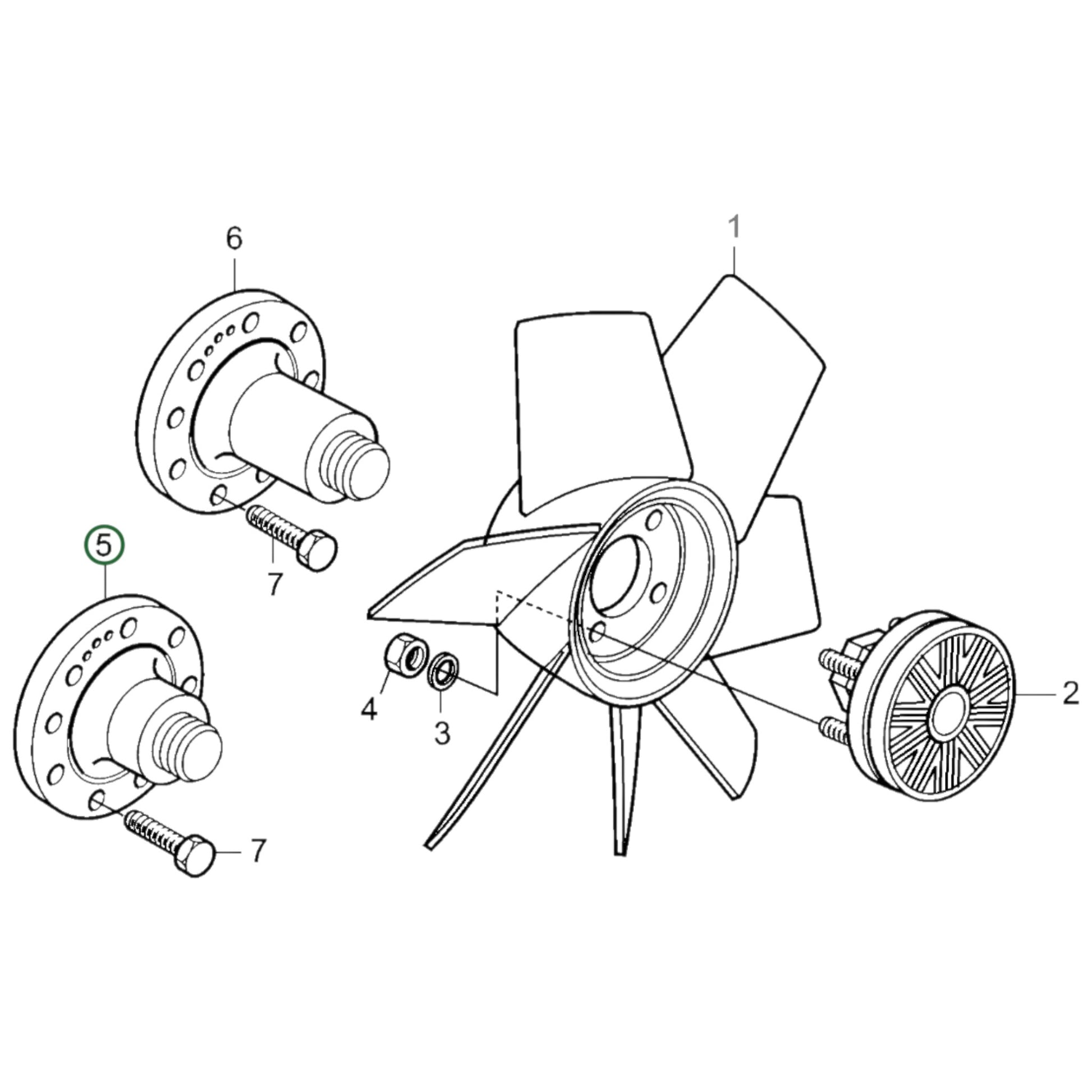 6
1
5
7
4
3
2
7