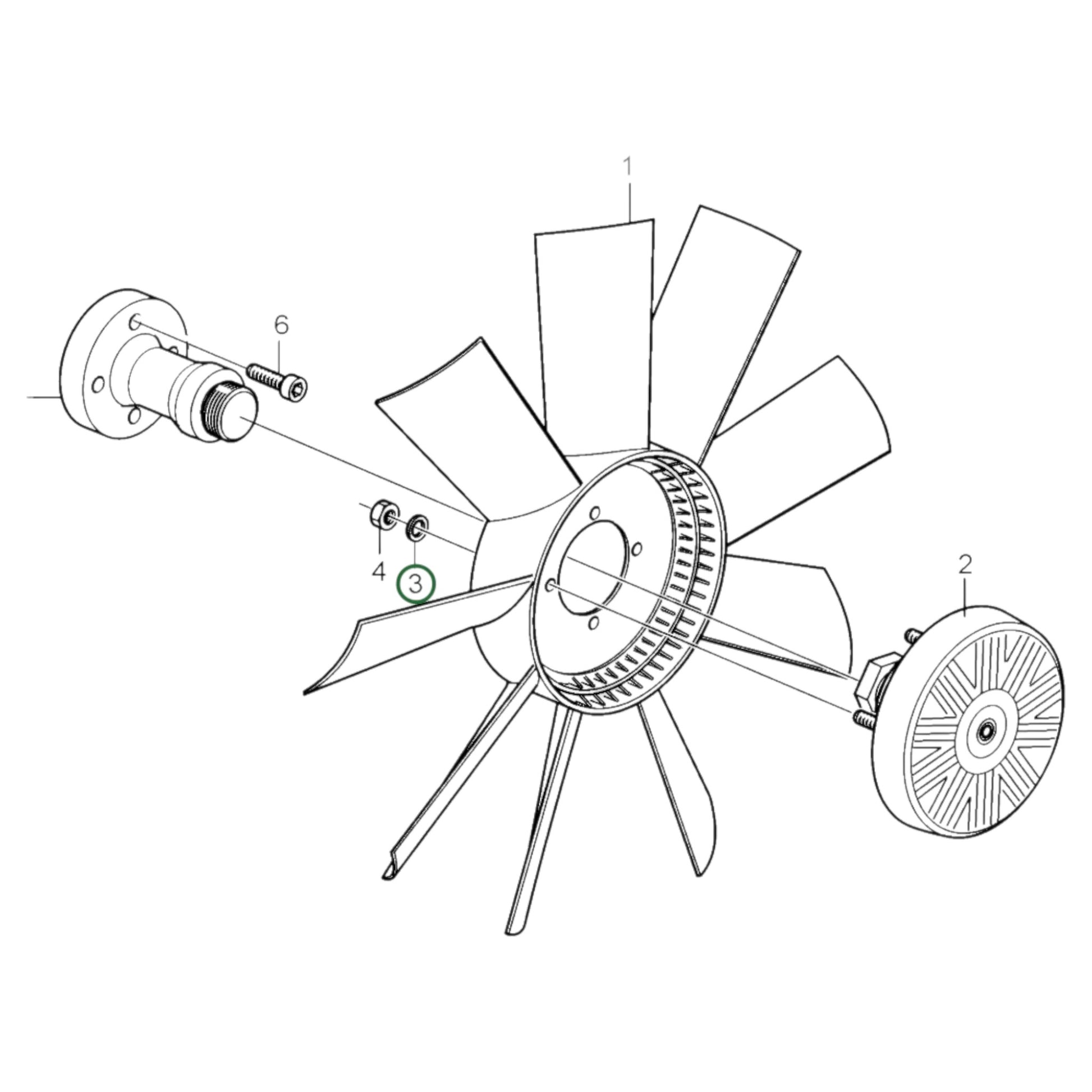 1

6

4

3

2