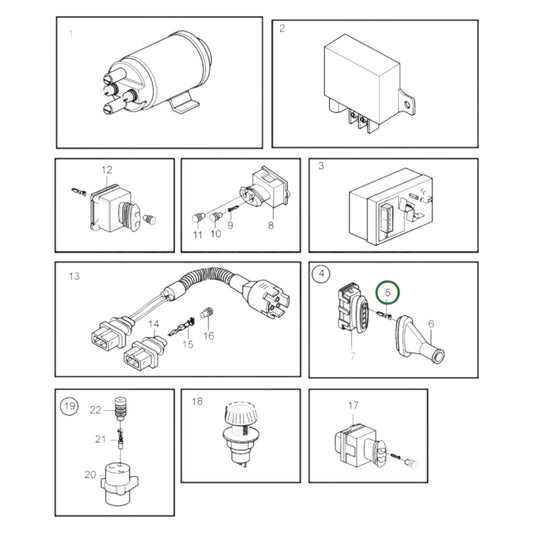 1

2

12

11 10 9 8

3

13

14 15 16

4

5

6

7

19

22

21

20

18

17