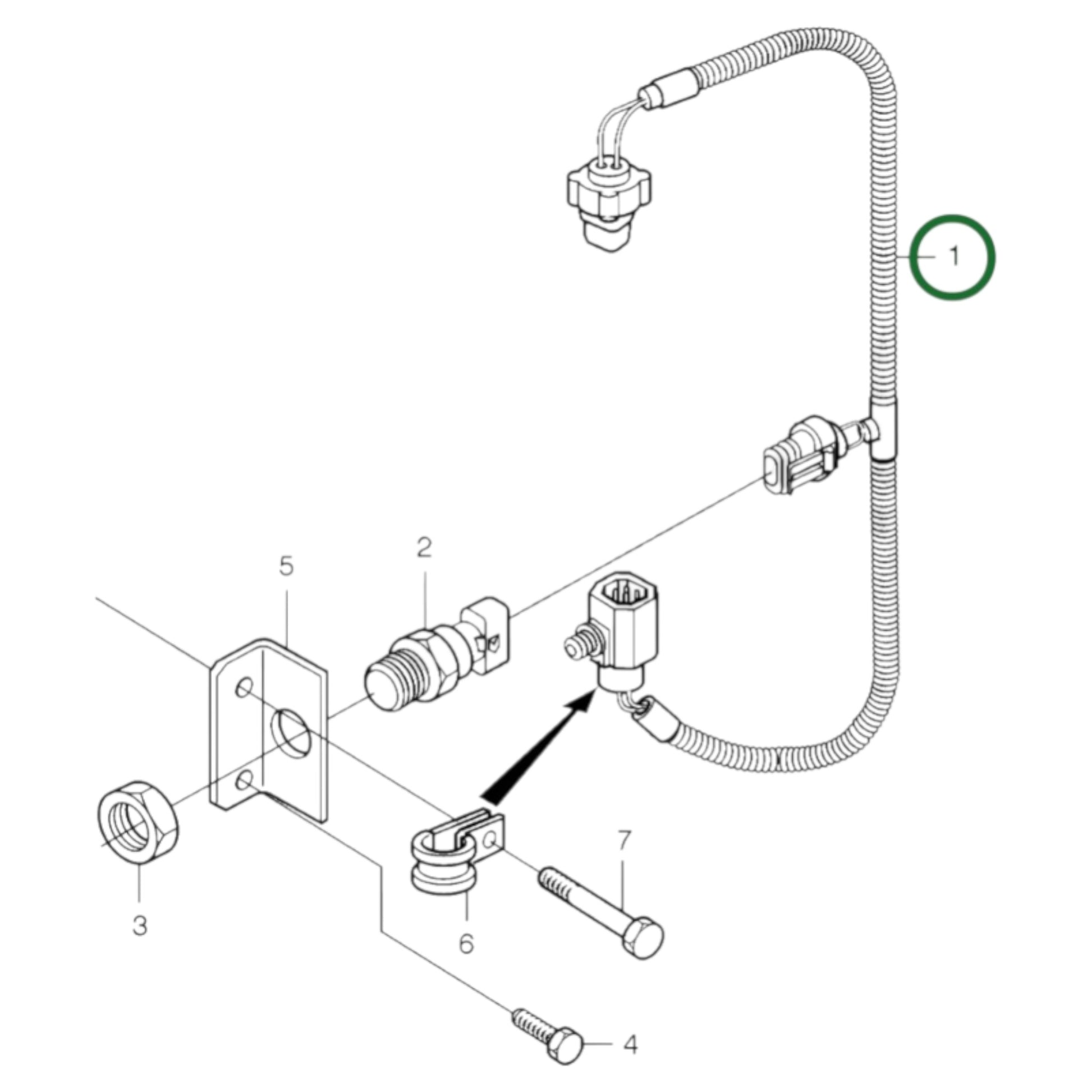 1
2
5
7
3
6
4