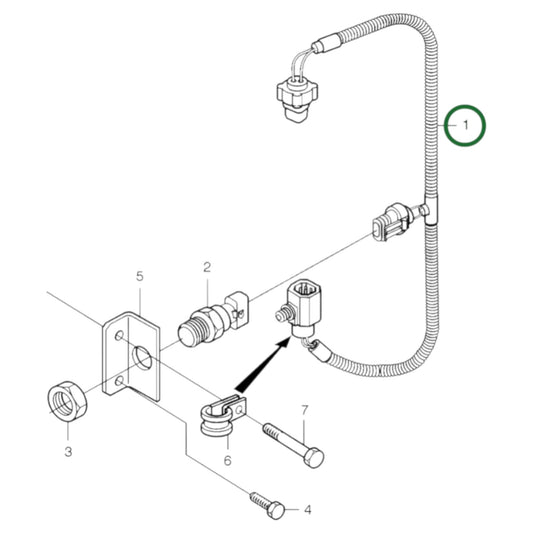 1
2
5
3
6
7
4