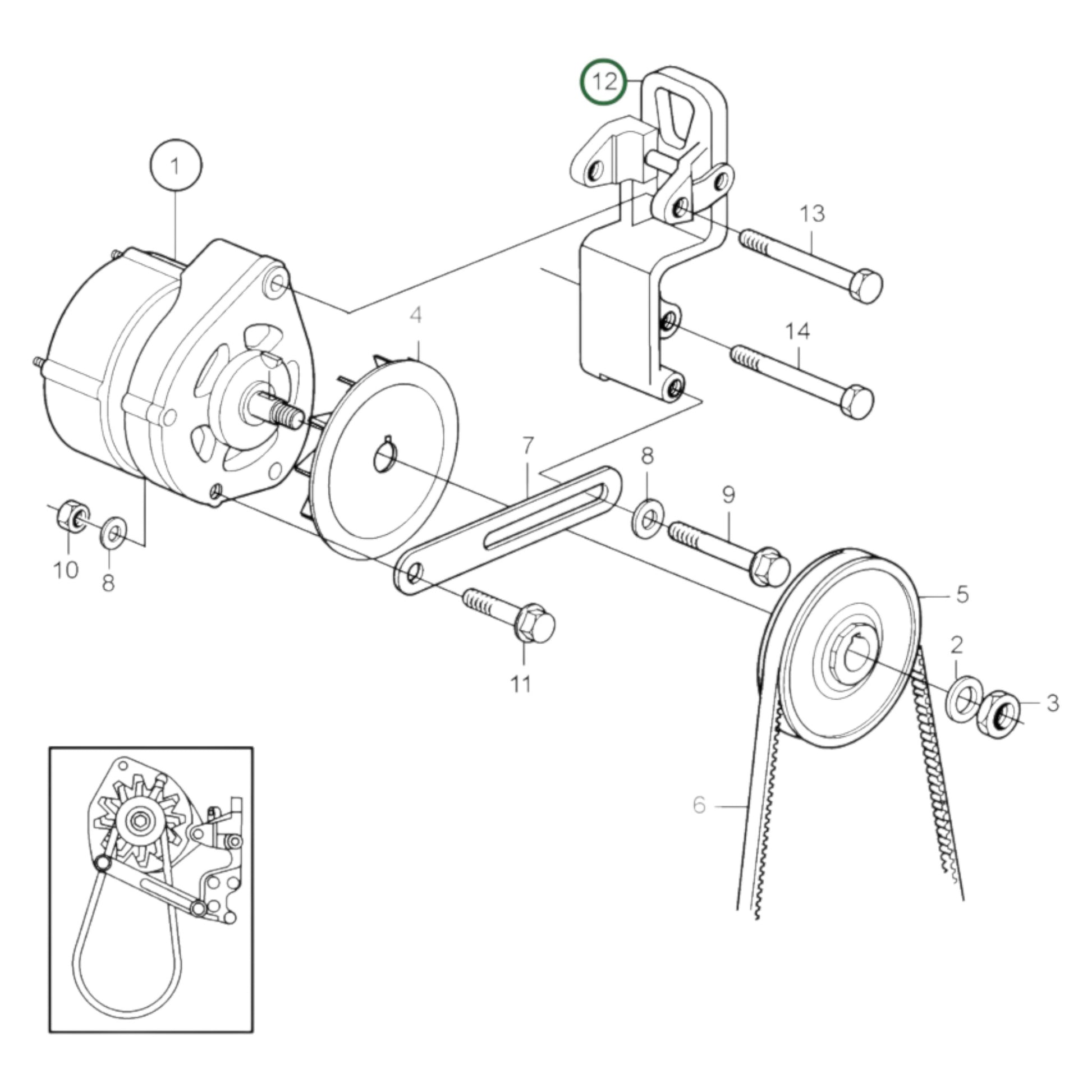 12
1
13
4
14
7
8
9
10
8
5
11
2
3
6