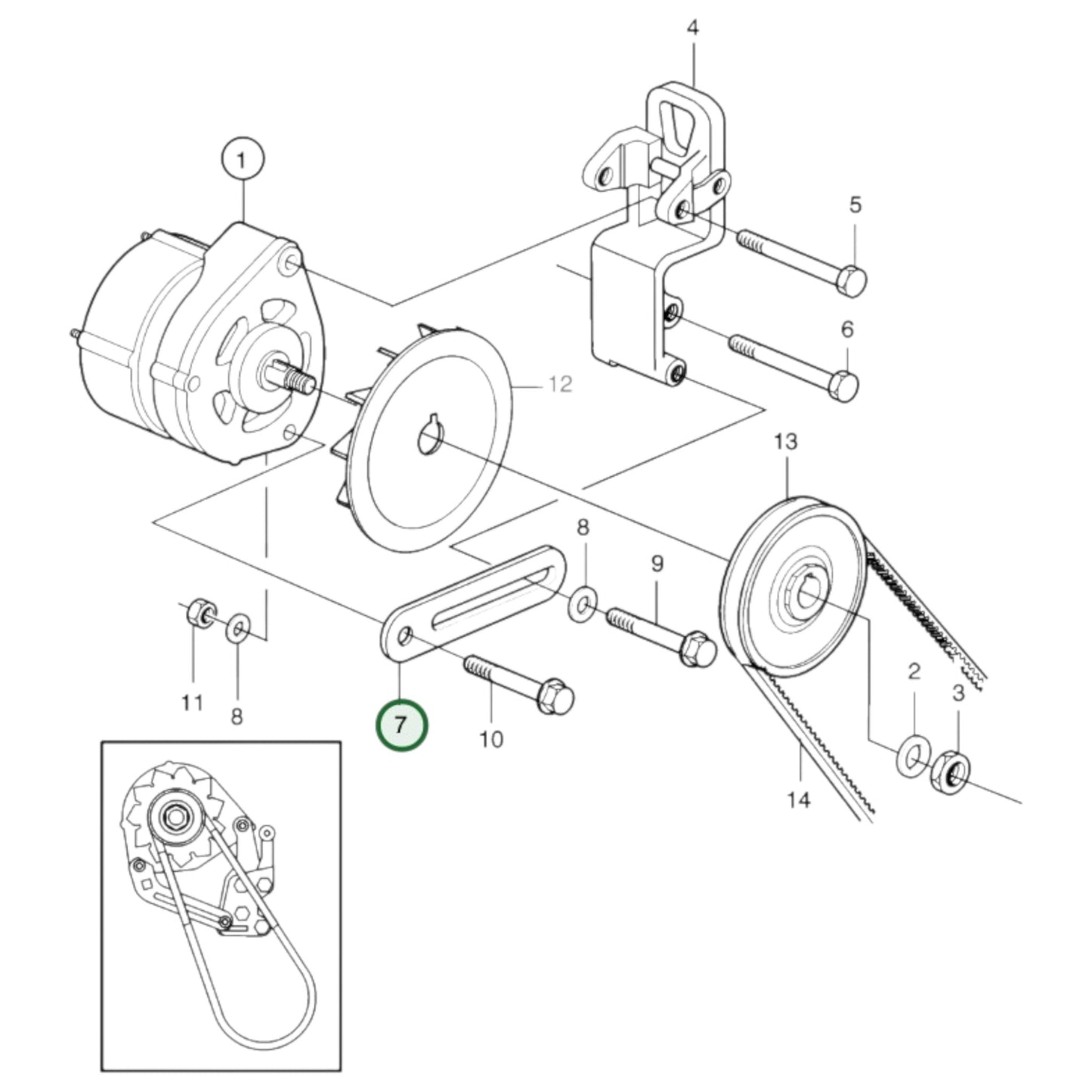 4
1
5
6
12
13
8
9
11
8
7
10
2
3
14