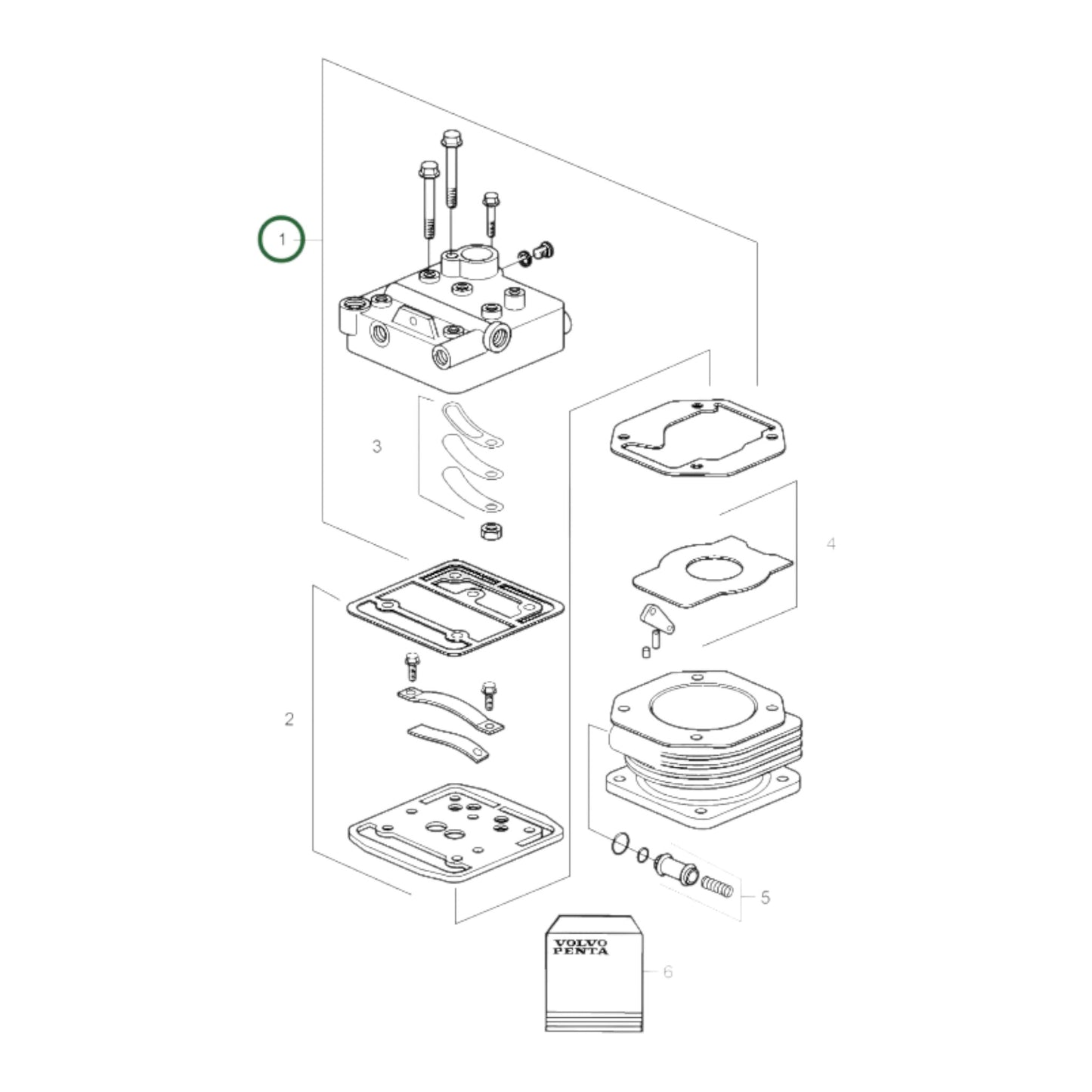 1

3

4

2

5

VOLVO PENTA

6