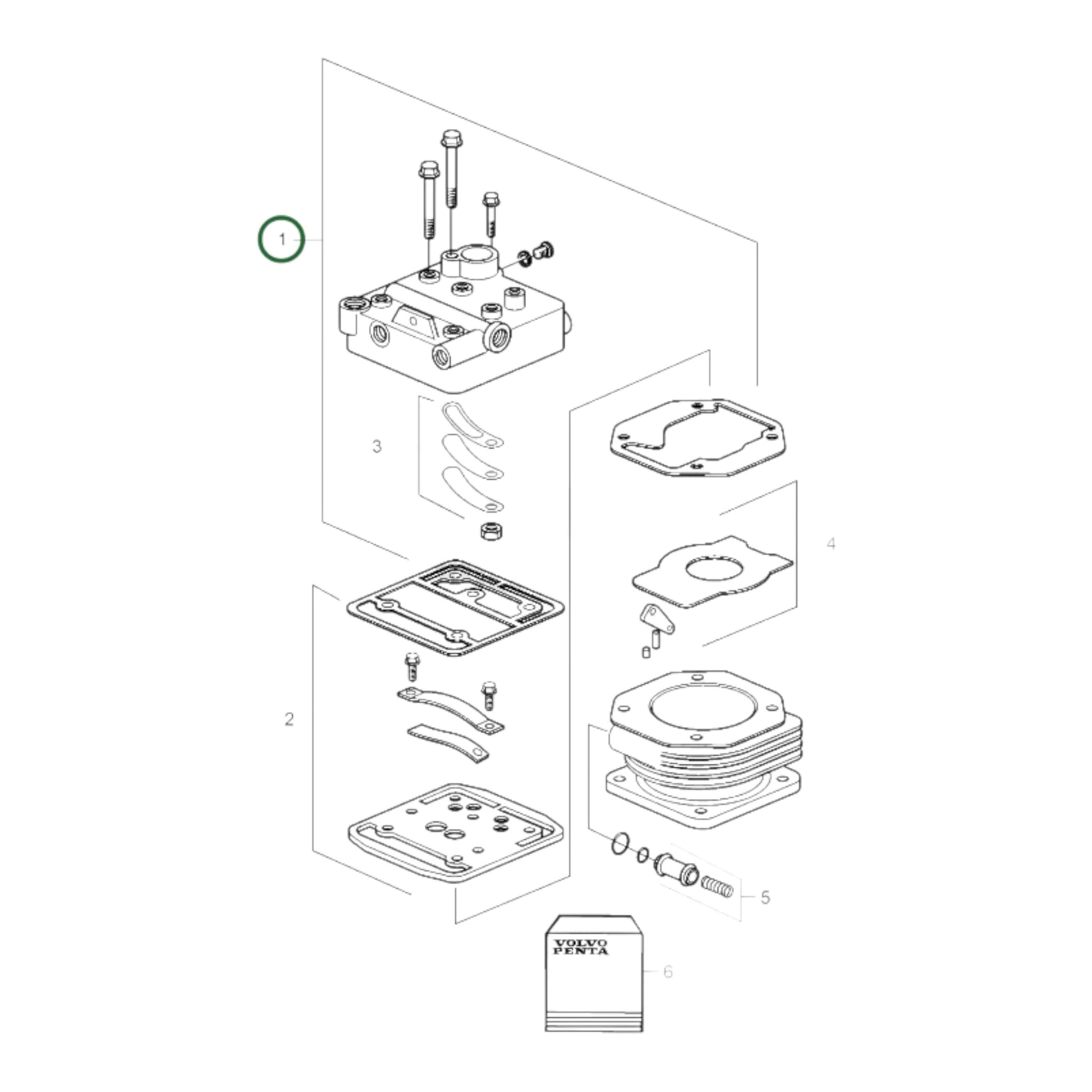 1

3

4

2

5

VOLVO PENTA

6