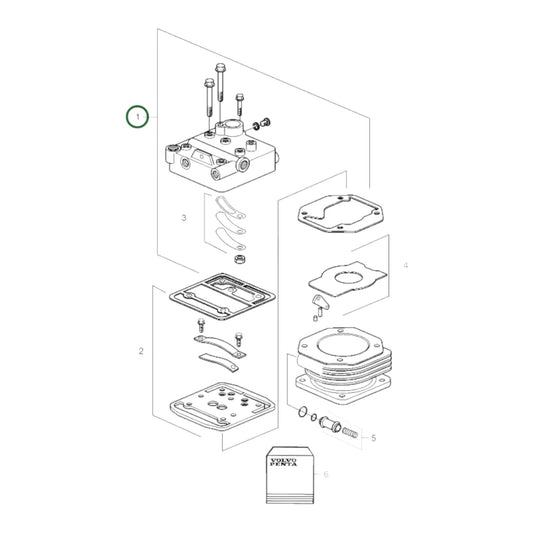 1

3

4

2

5

VOLVO PENTA

6