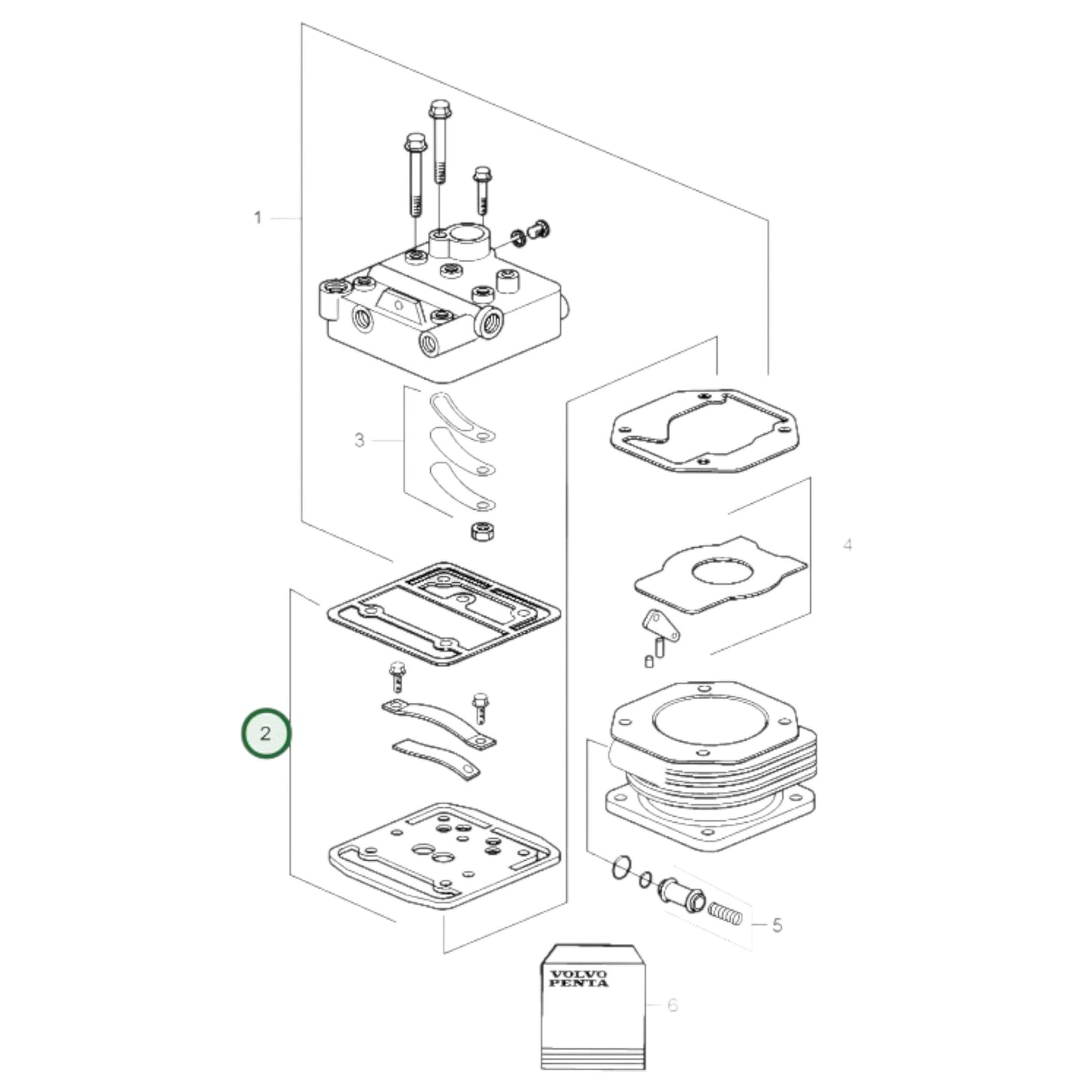 1
3
4
2
5
VOLVO PENTA
6