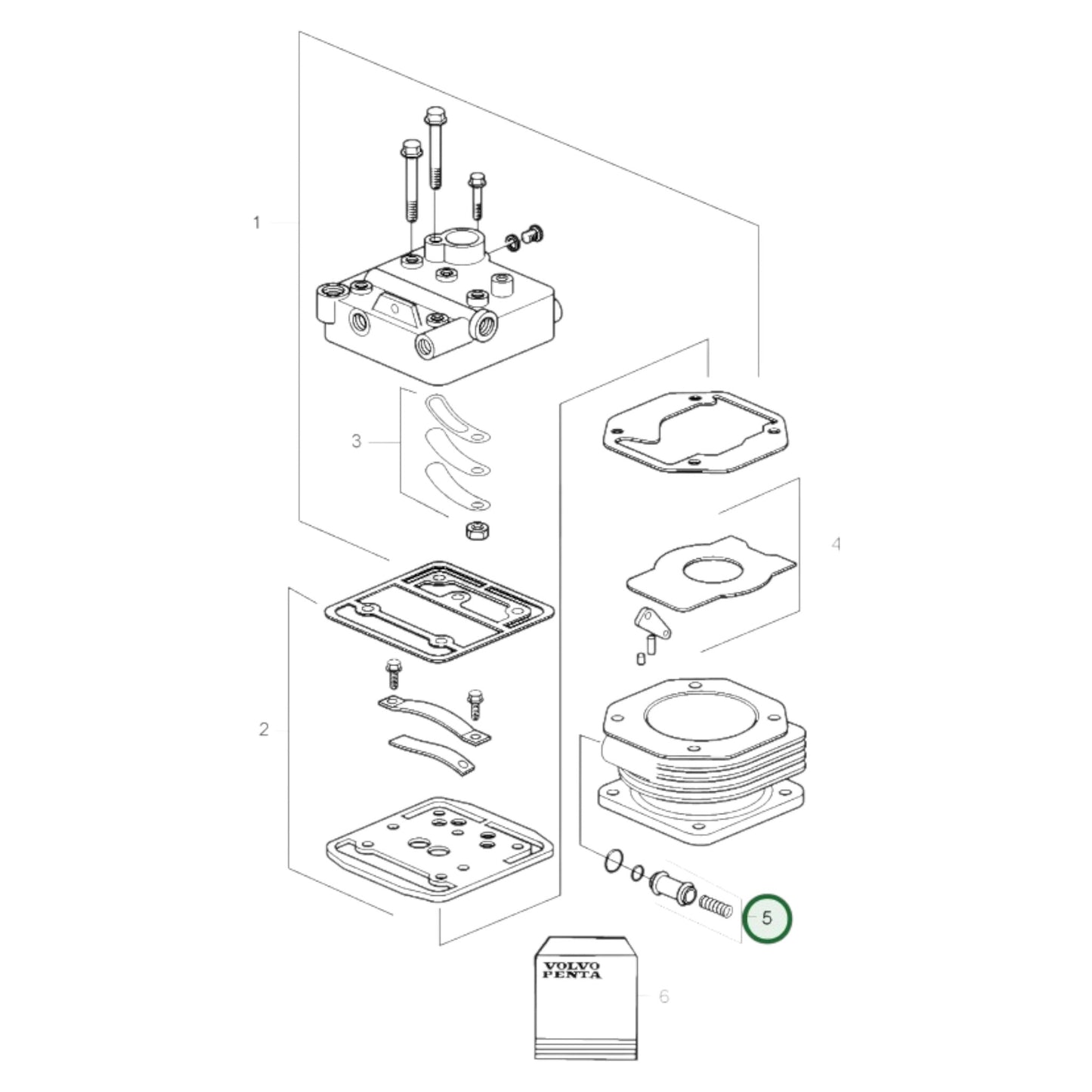 1

3

4

2

5

VOLVO
PENTA

6