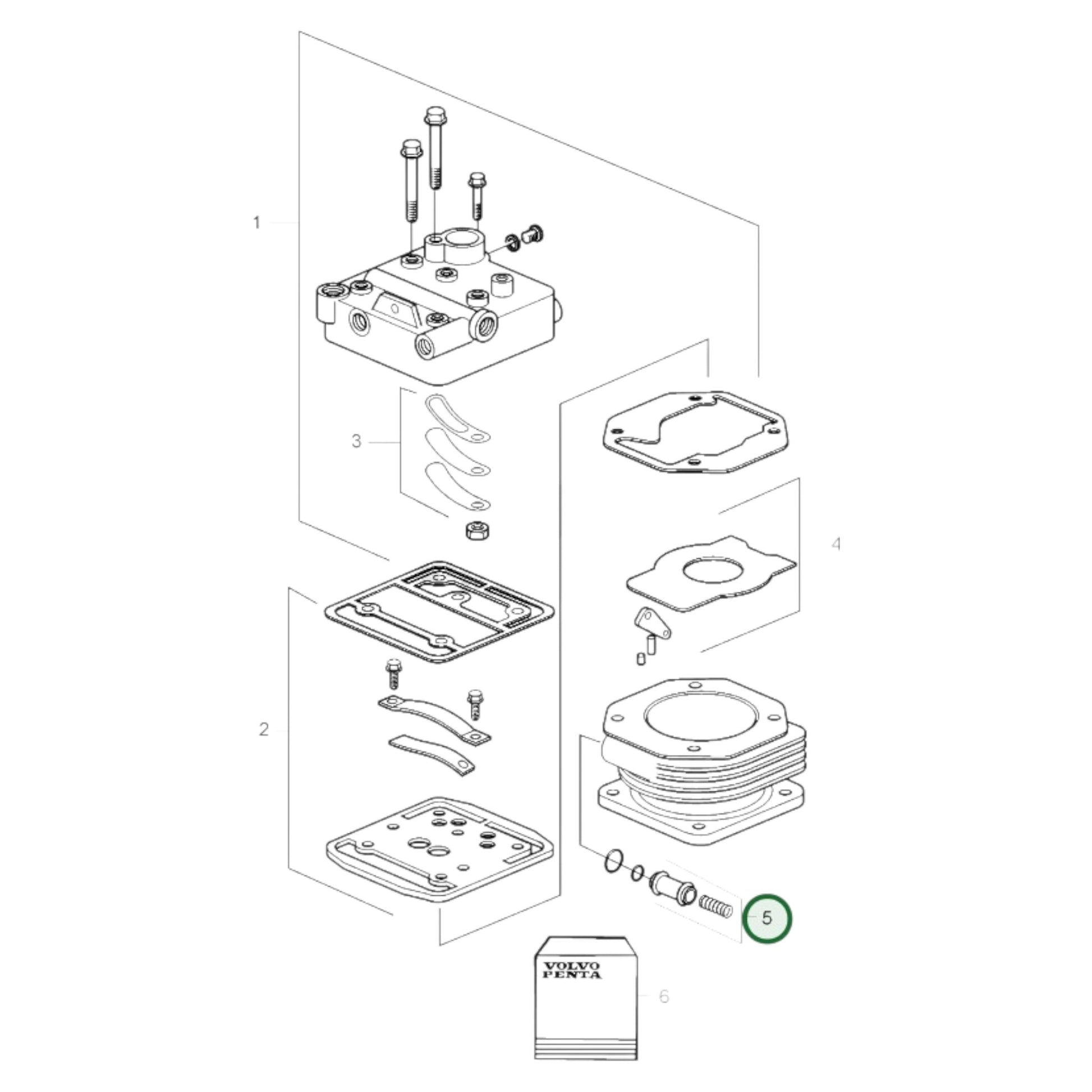 1

3

4

2

5

VOLVO
PENTA

6