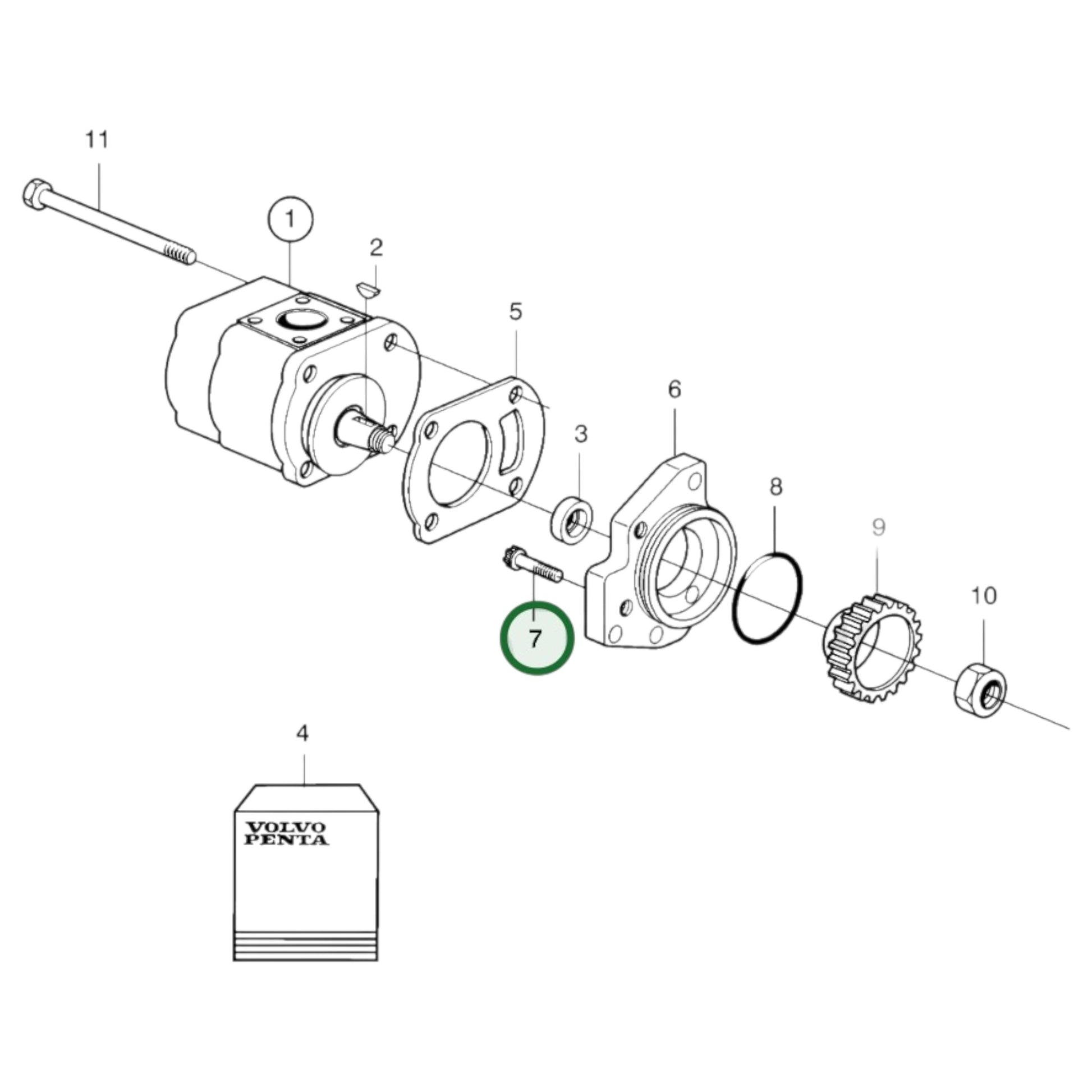 11

1

2

5

6

3

8

9

10

7

4

VOLVO
PENTA