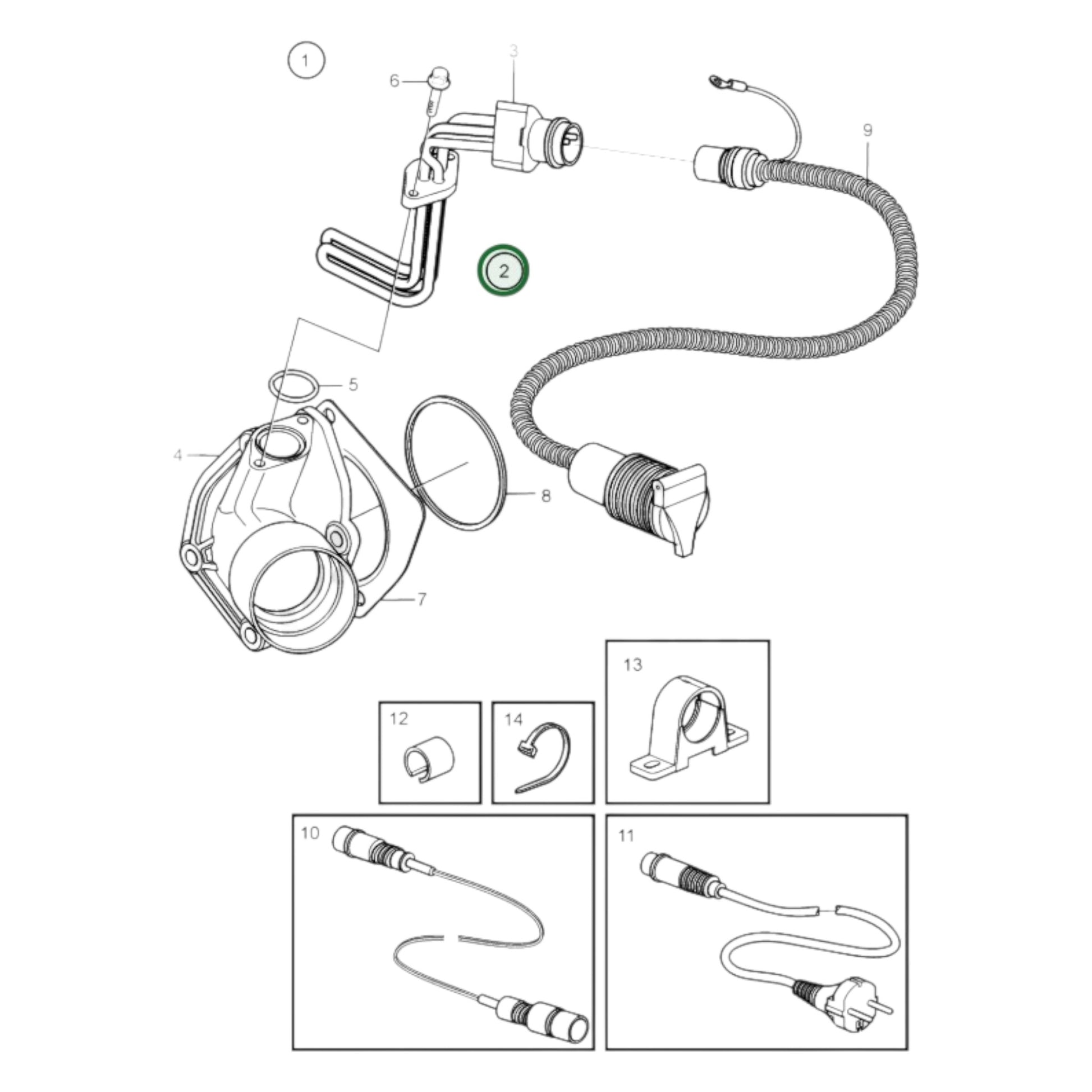 1
6
3
9
2
5
4
8
7
13
12
14
10
11