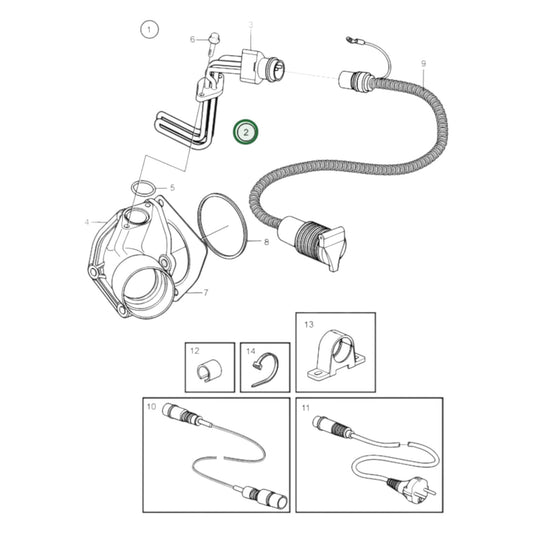 1
6
3
9
2
5
4
8
7
13
12
14
10
11