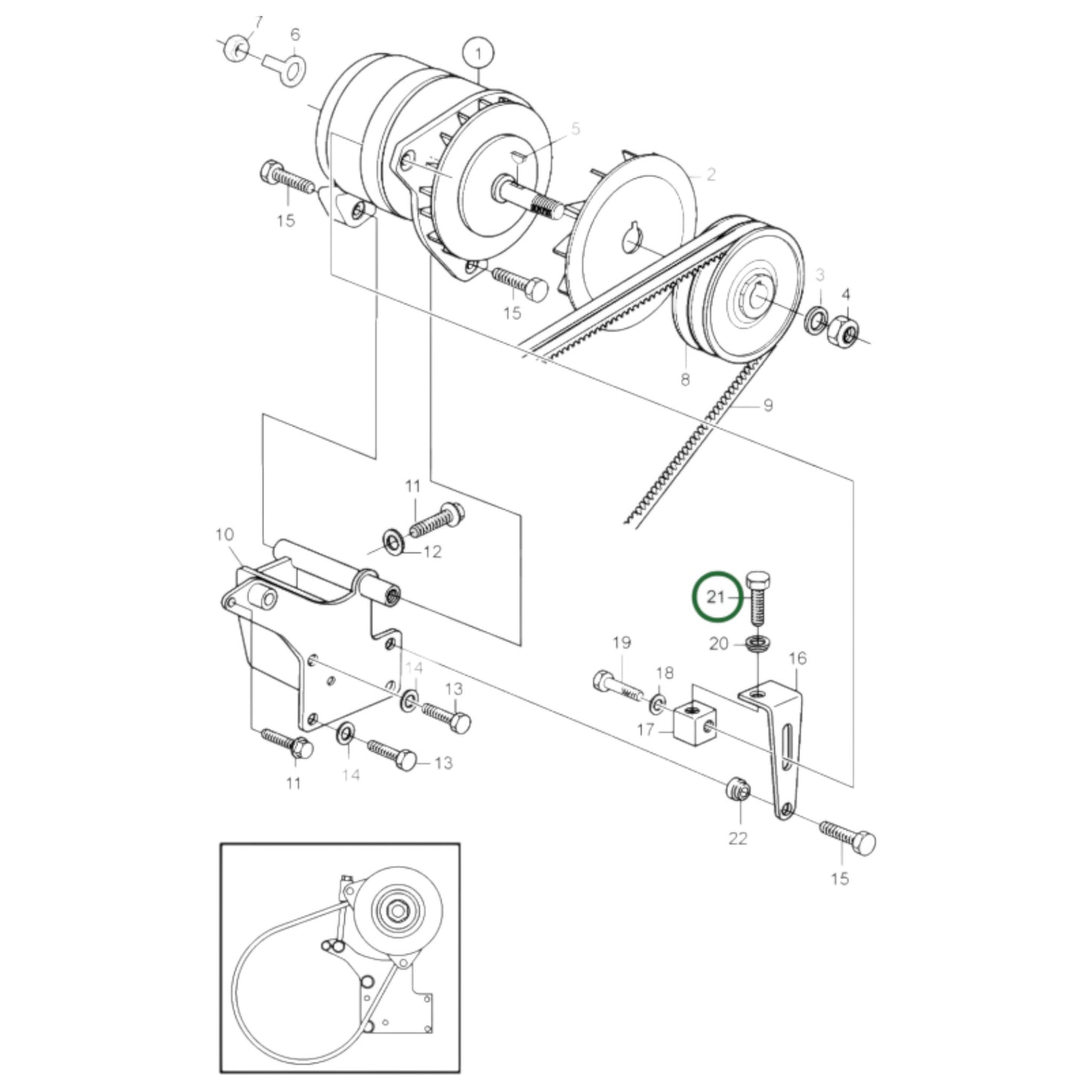 7
6
1
5
2
15
15
3
4
8
9
11
12
10
21
20
19
18
16
17
14
13
14
13
11
22
15