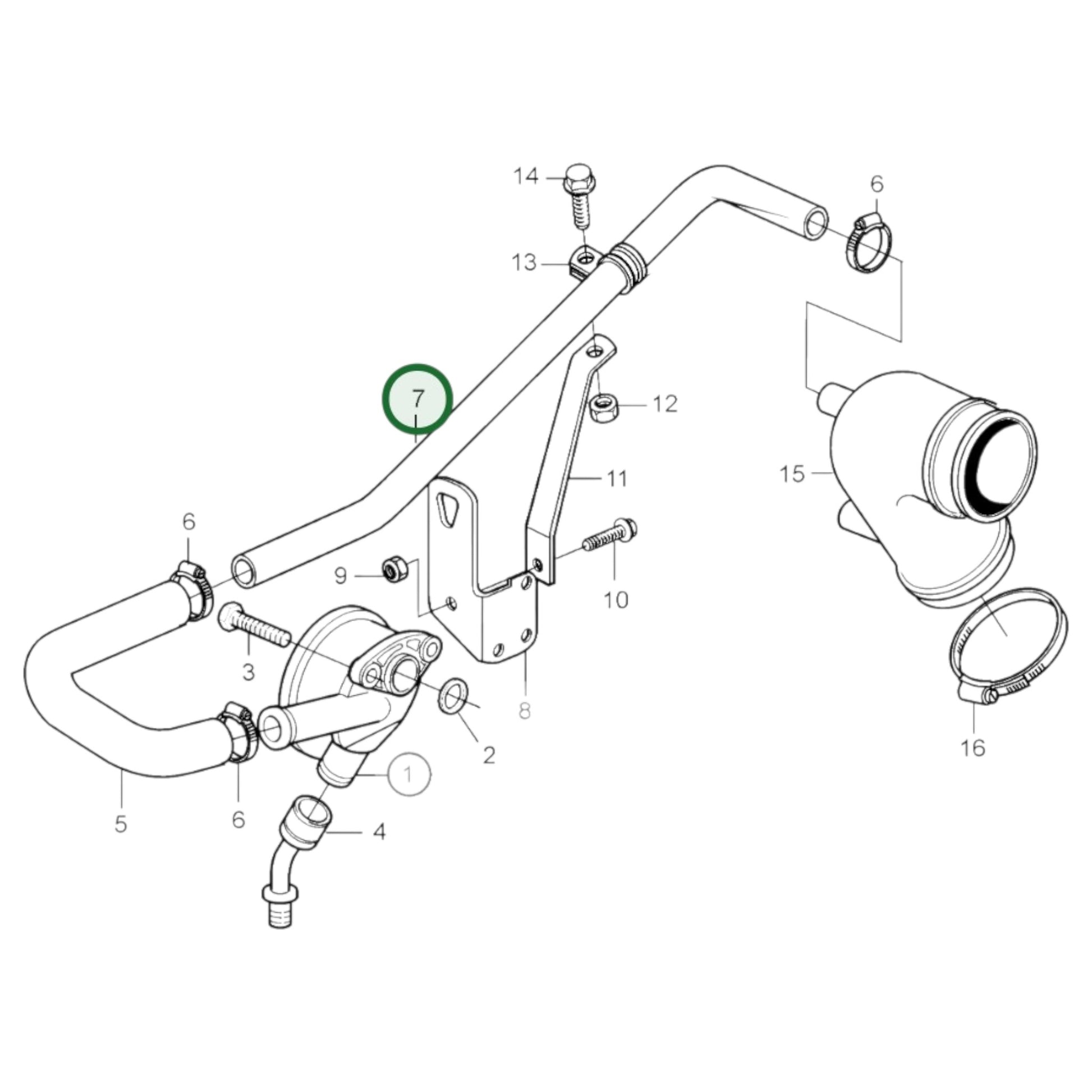 14
6
13
7
12
11
15
6
9
10
3
8
2
1
5
6
4
16