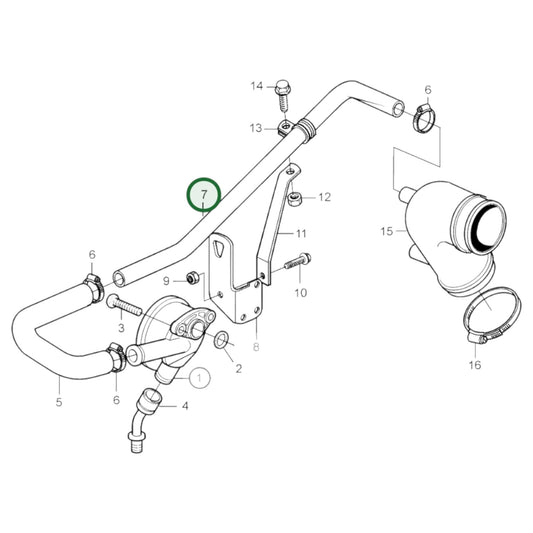 14
6
13
7
12
11
15
6
9
10
3
8
2
1
16
5
6
4