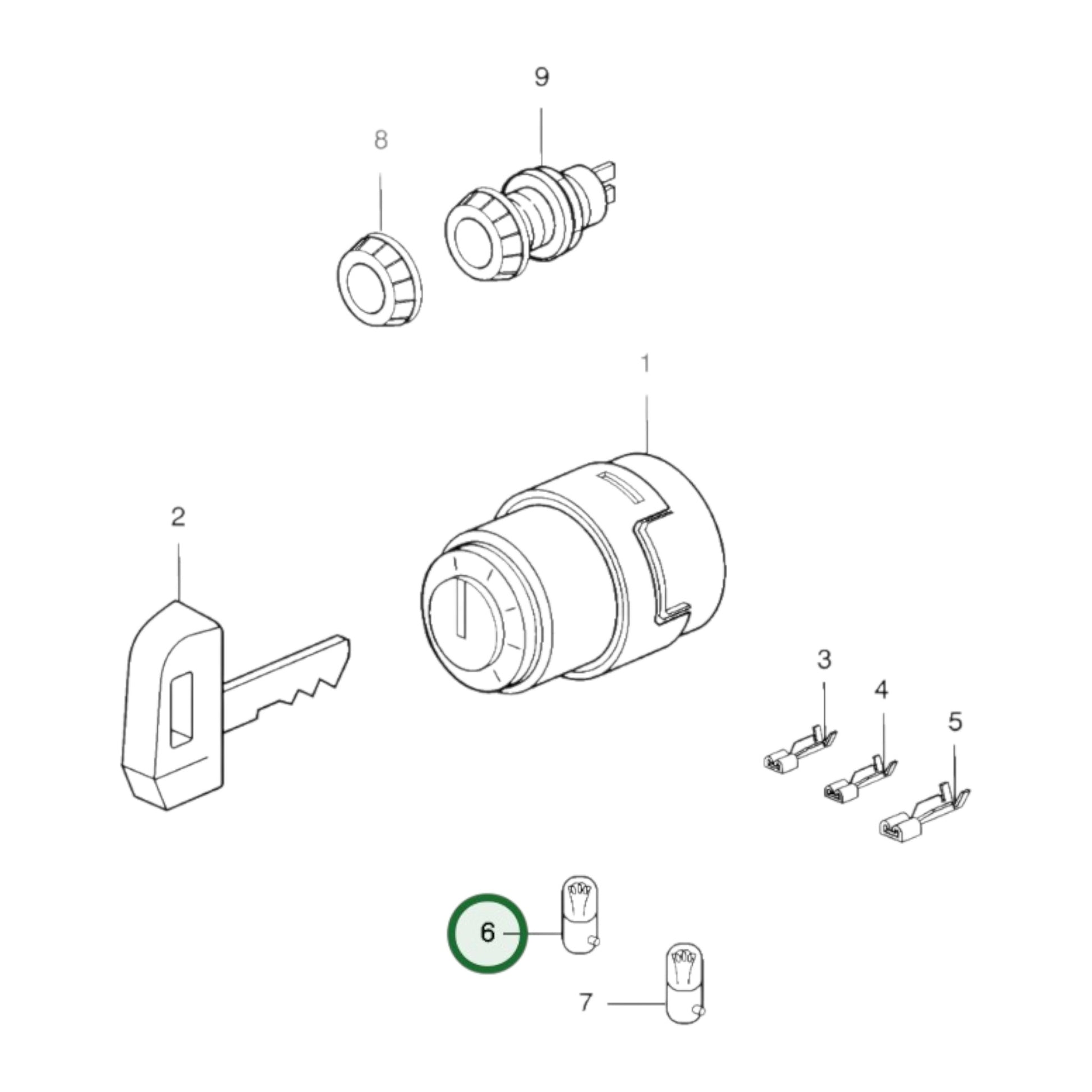 9
8
1
2
3
4
5
6
7