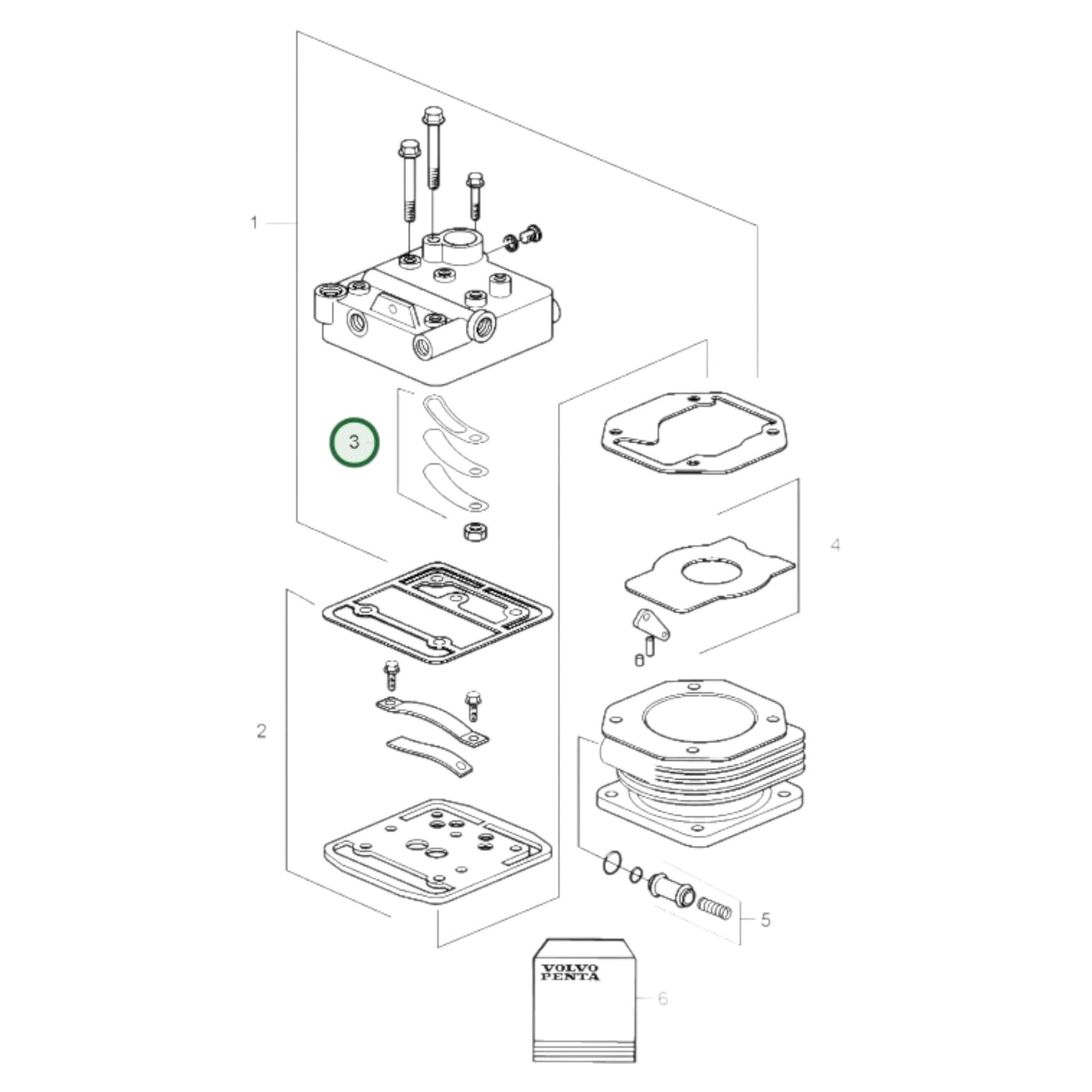 1

3

4

2

5

VOLVO
PENTA

6