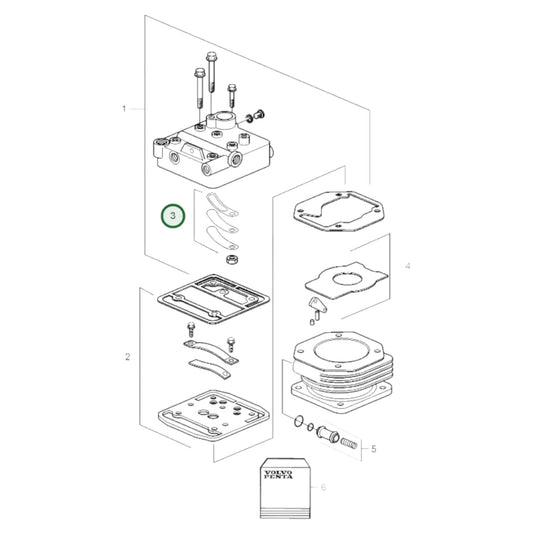 1
3
4
2
5
VOLVO PENTA
6