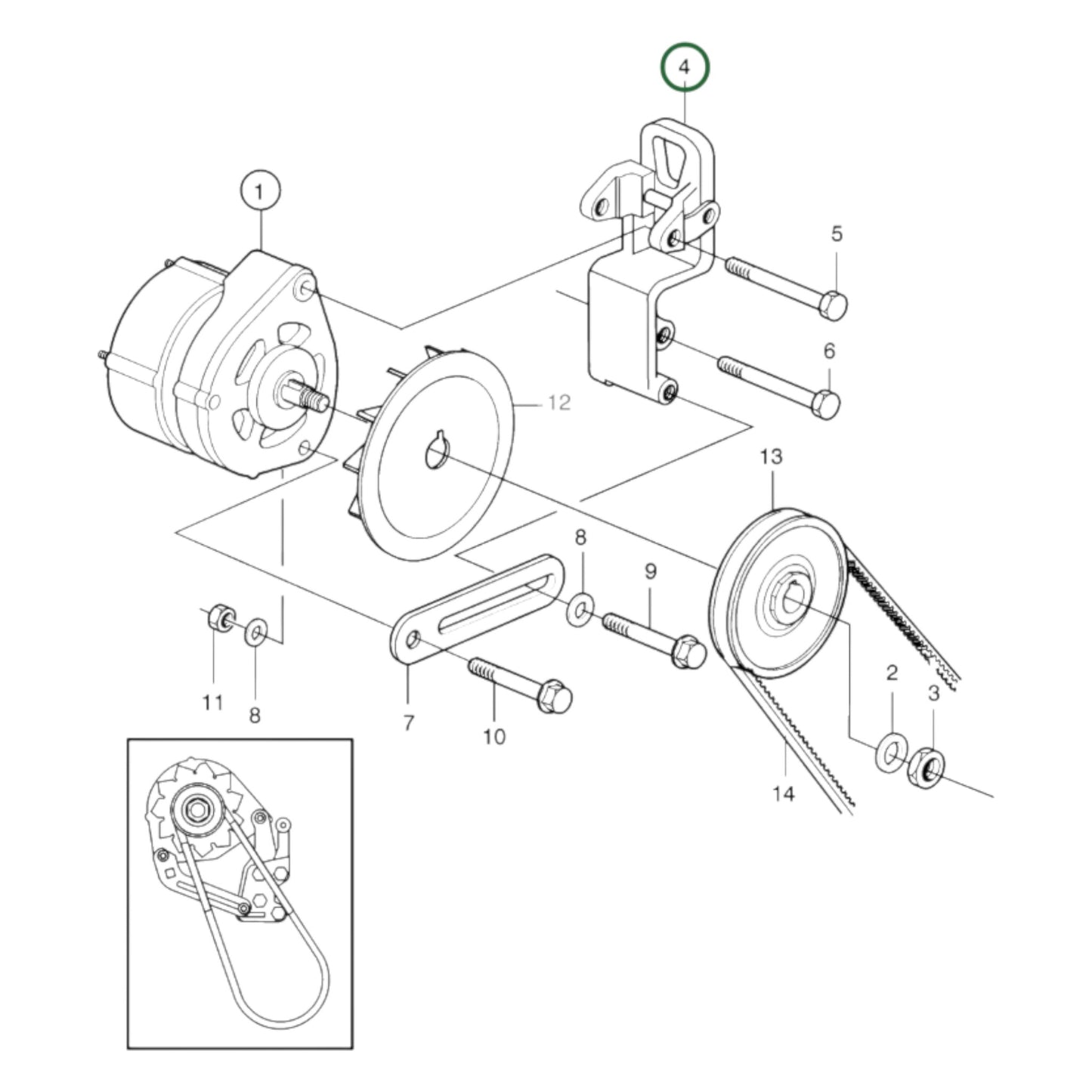 4
1
5
6
12
13
8
9
11
8
7
10
2
3
14