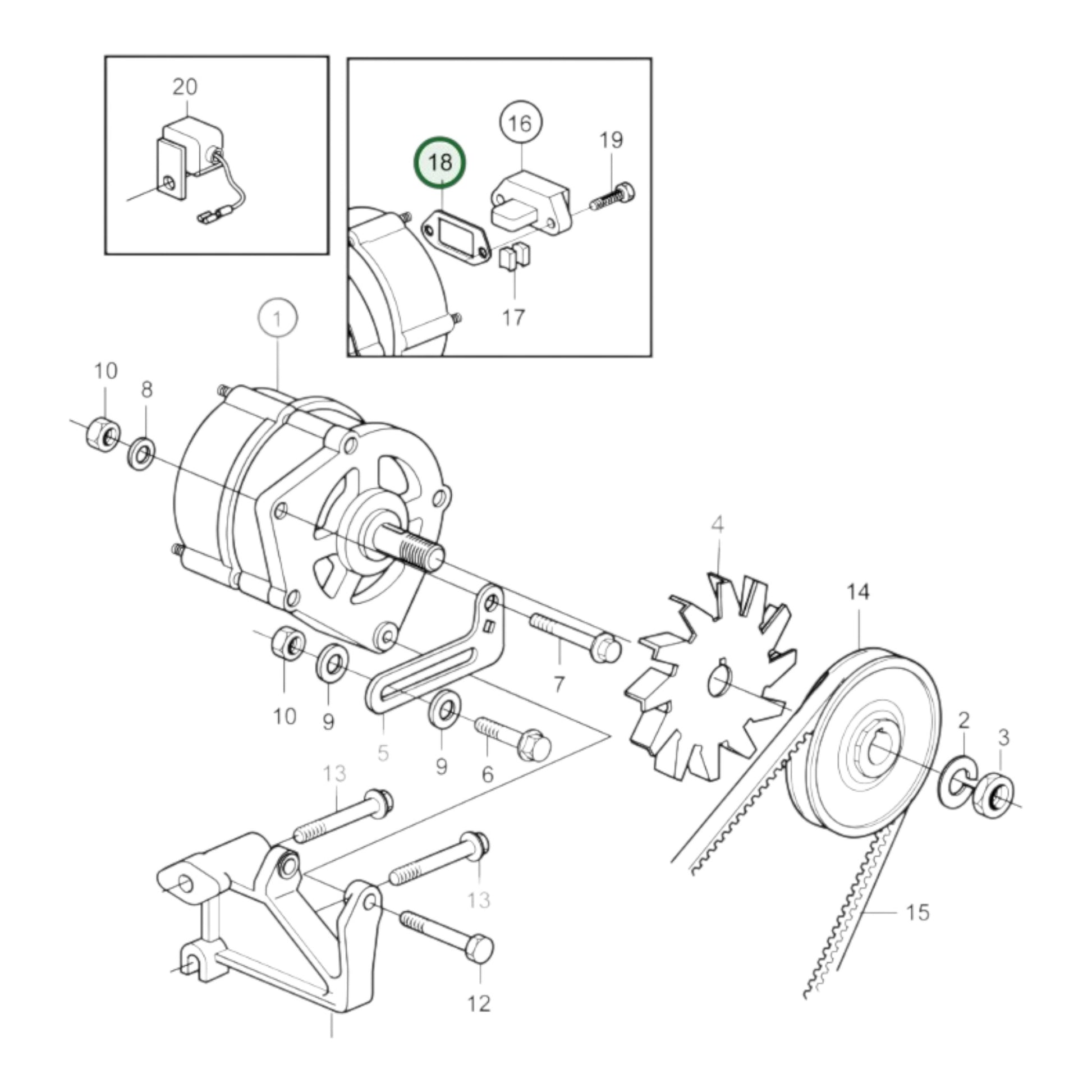 20

16

18

19

17

1

10

8

4

14

7

10

9

5

9

6

2

3

13

13

15

12