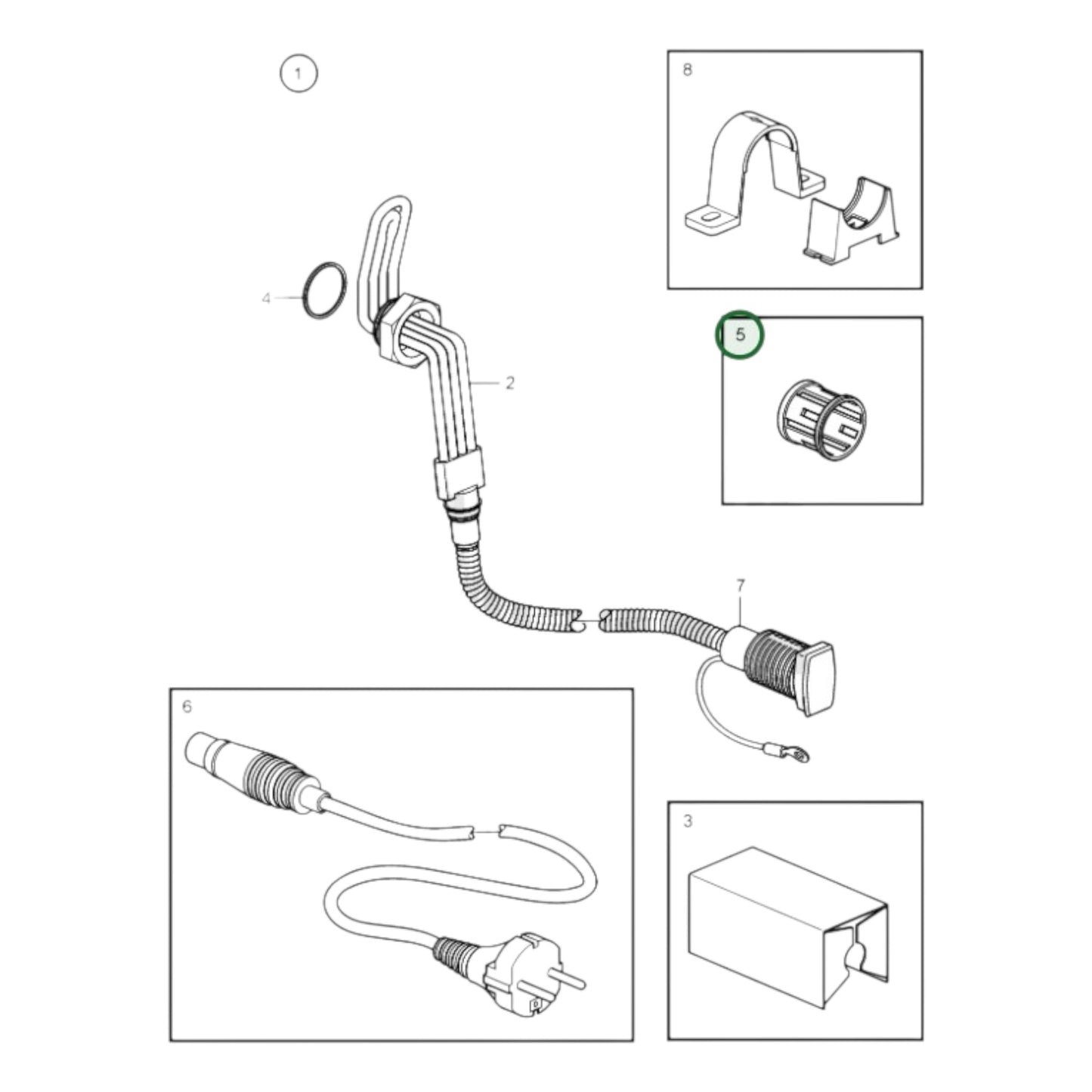 1

8

4

2

5

7

6

3