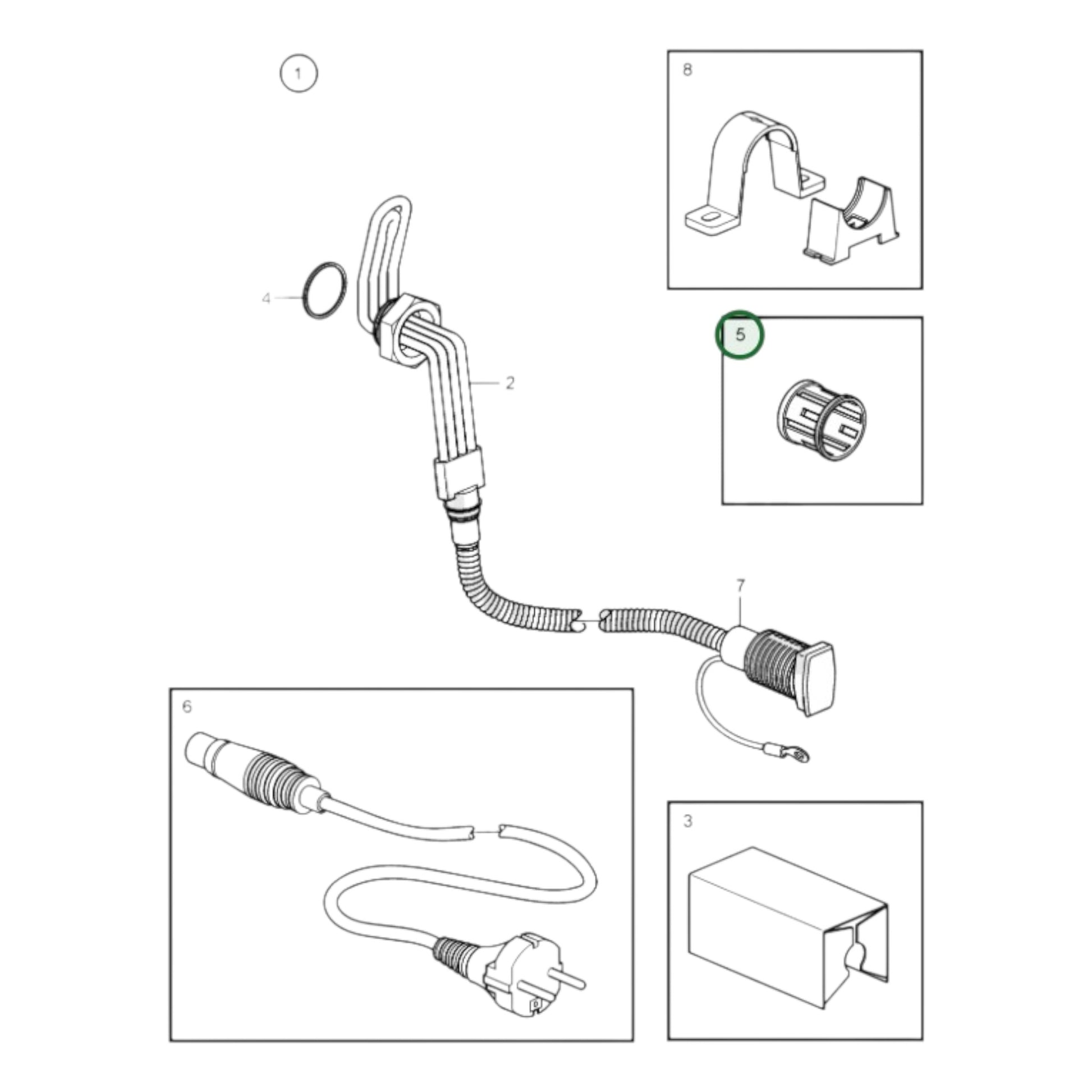 1

8

4

2

5

7

6

3