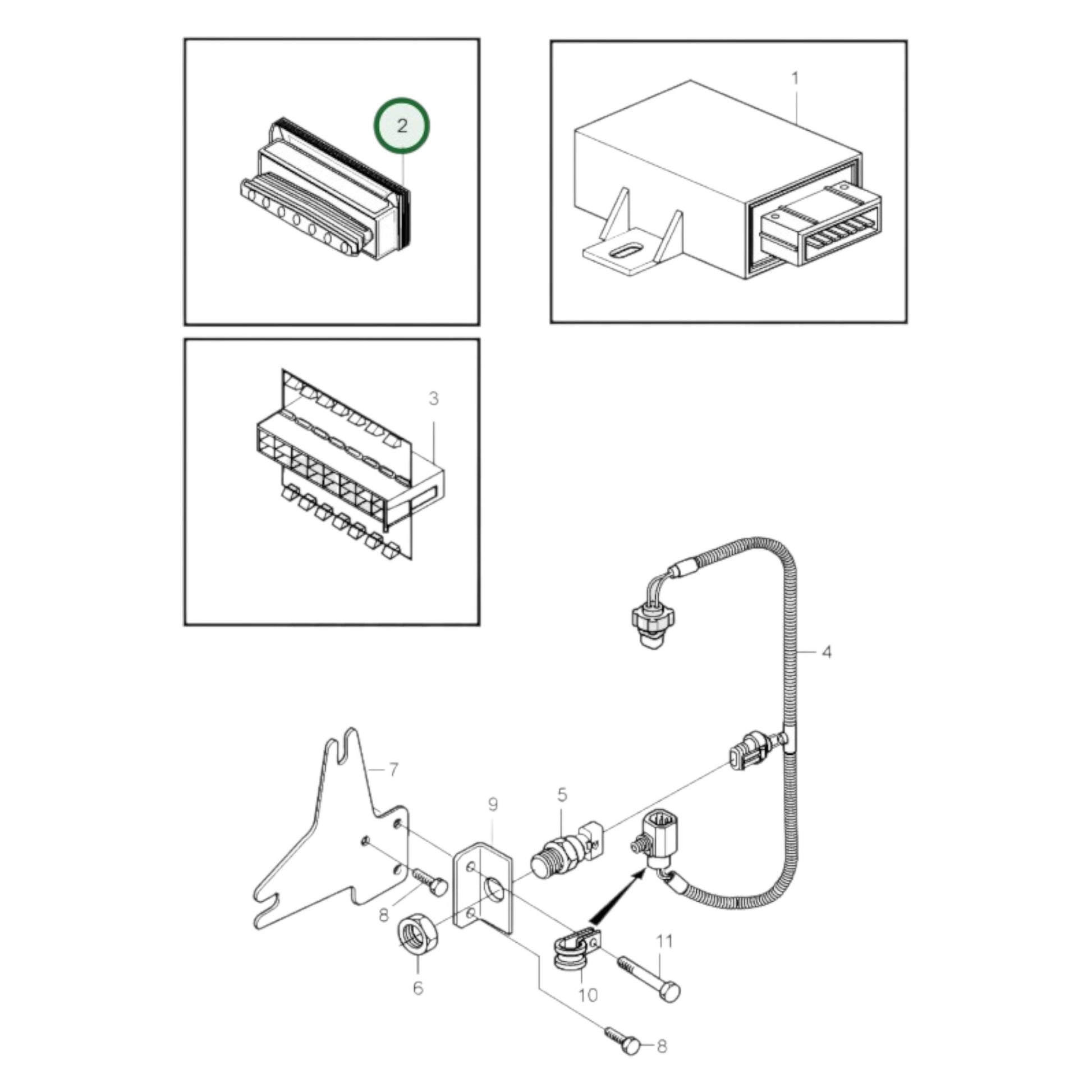 2

1

3

4

7

9

5

8

6

10

11

8