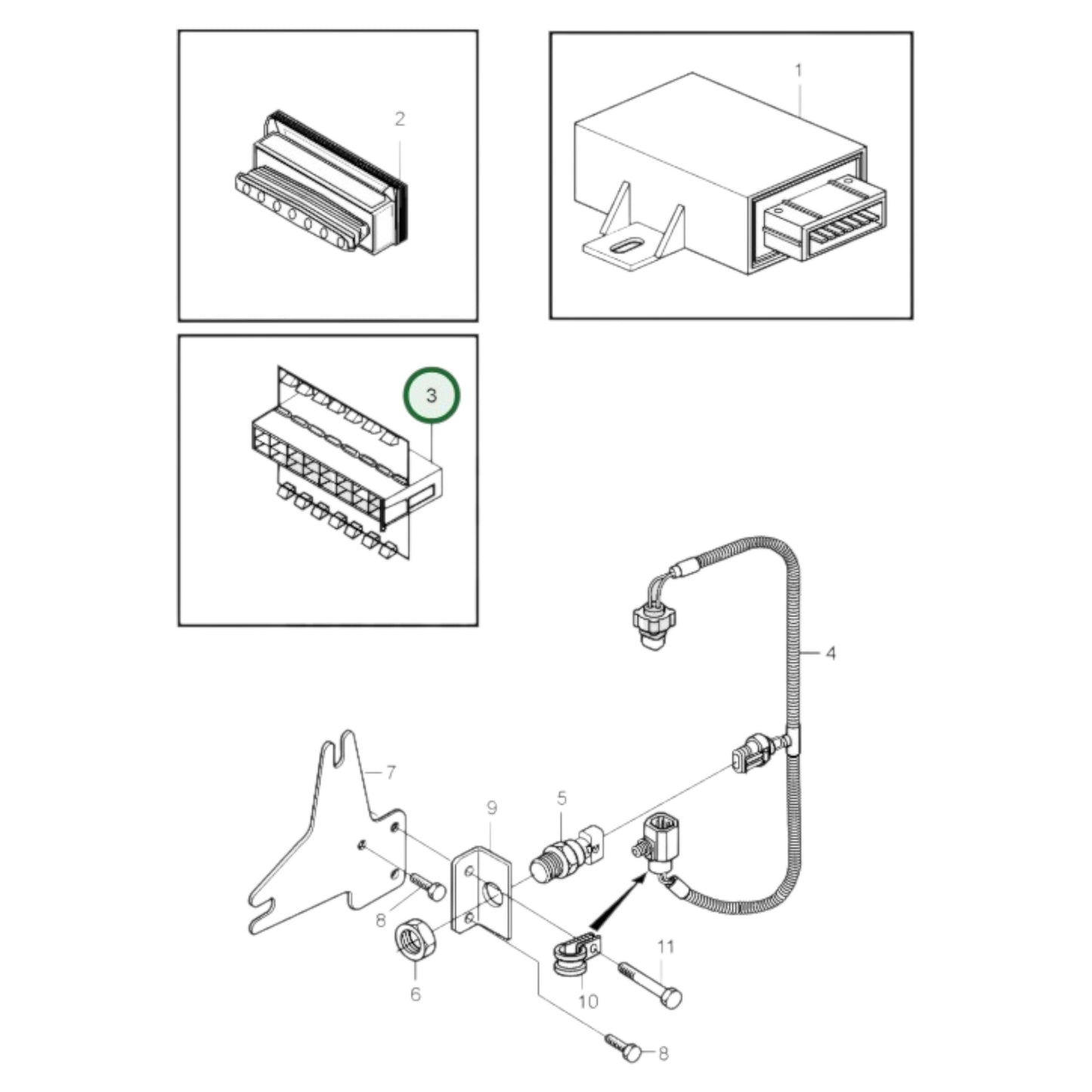 2
1
3
4
7
9
5
8
6
10
11
8