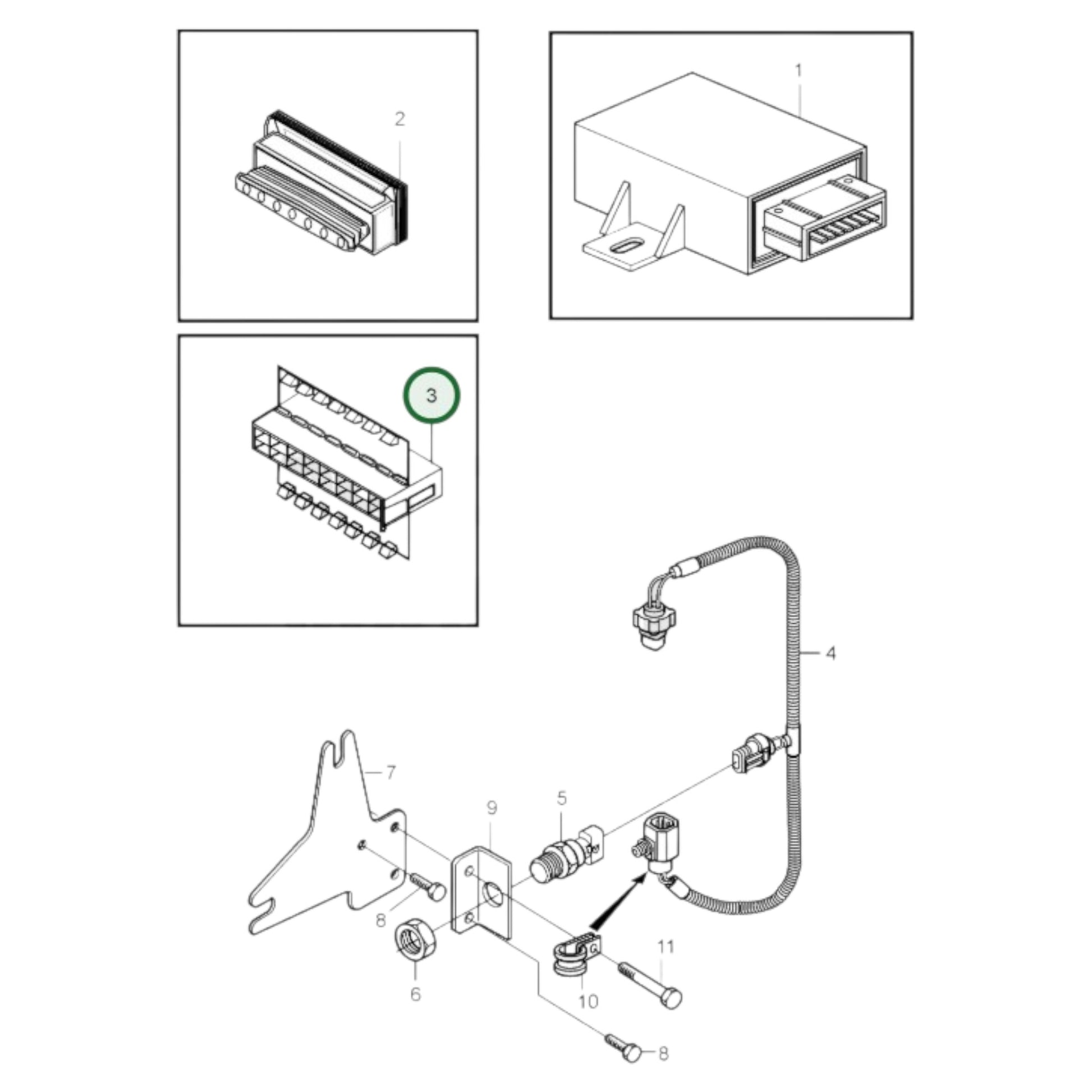 2

1

3

4

7

9

5

8

6

10

11

8