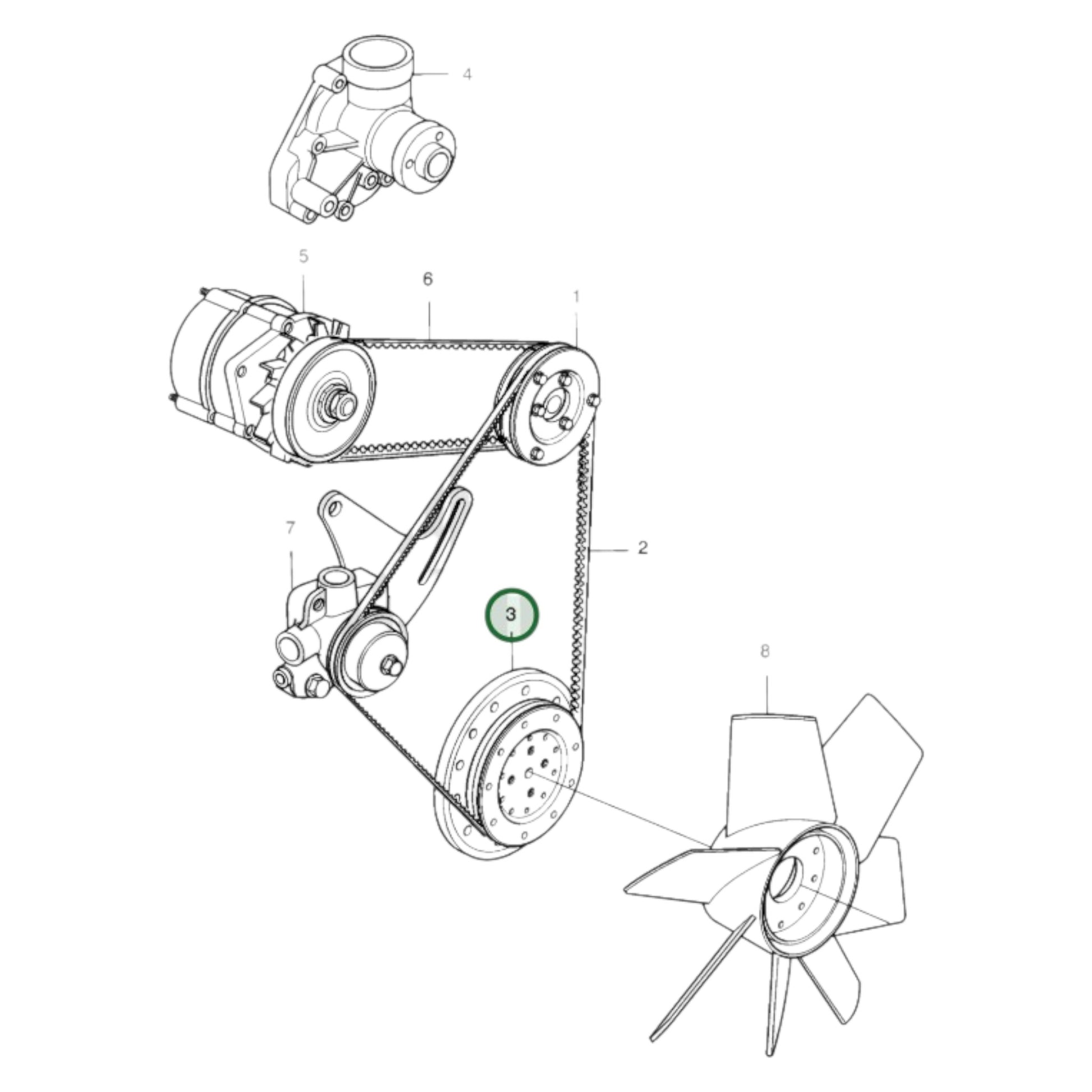 4
5
6
1
7
2
3
8