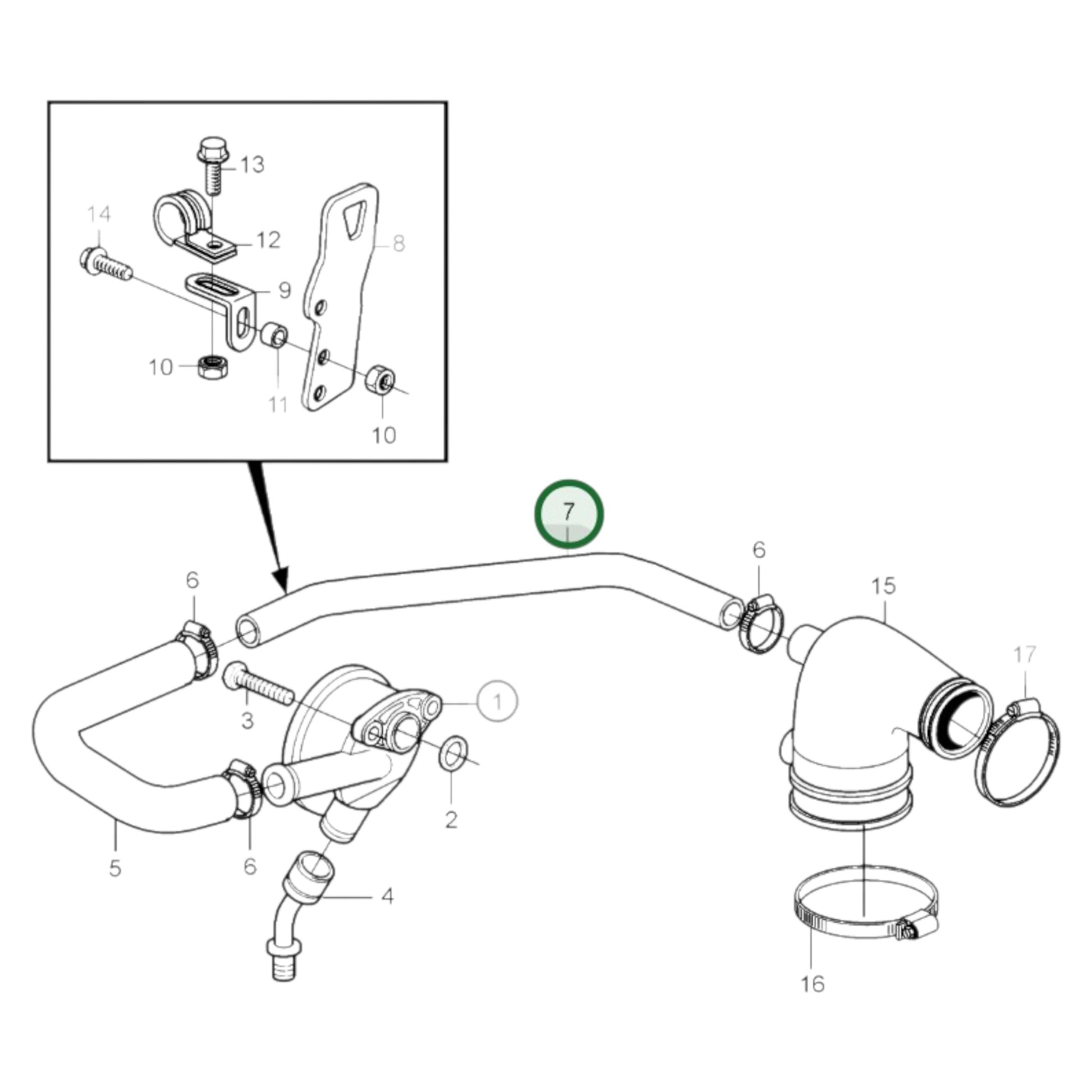 13
14
12
8
9
10
11
10
7
6
6
15
17
1
3
2
5
6
4
16