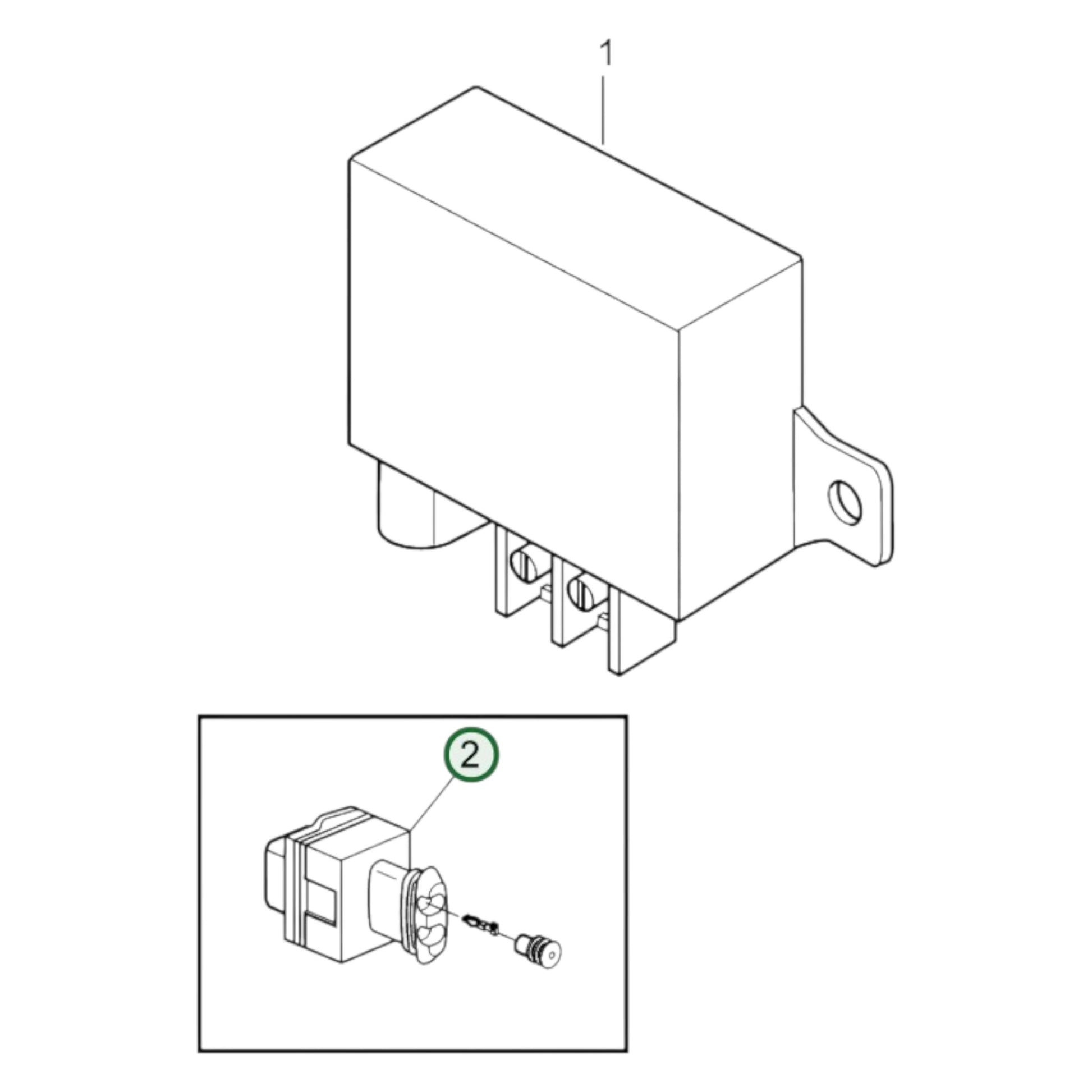 1

2