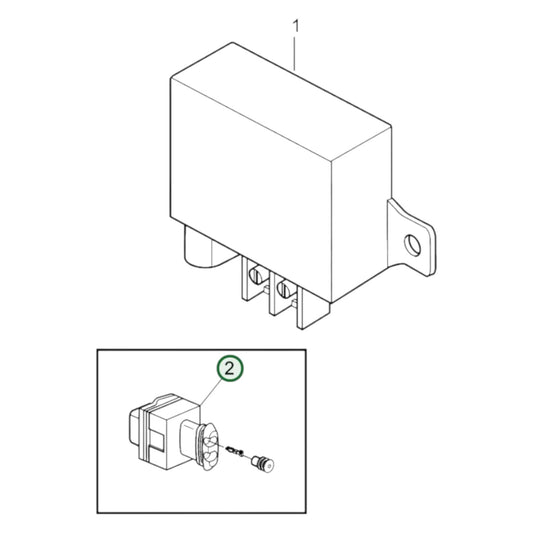 1

2